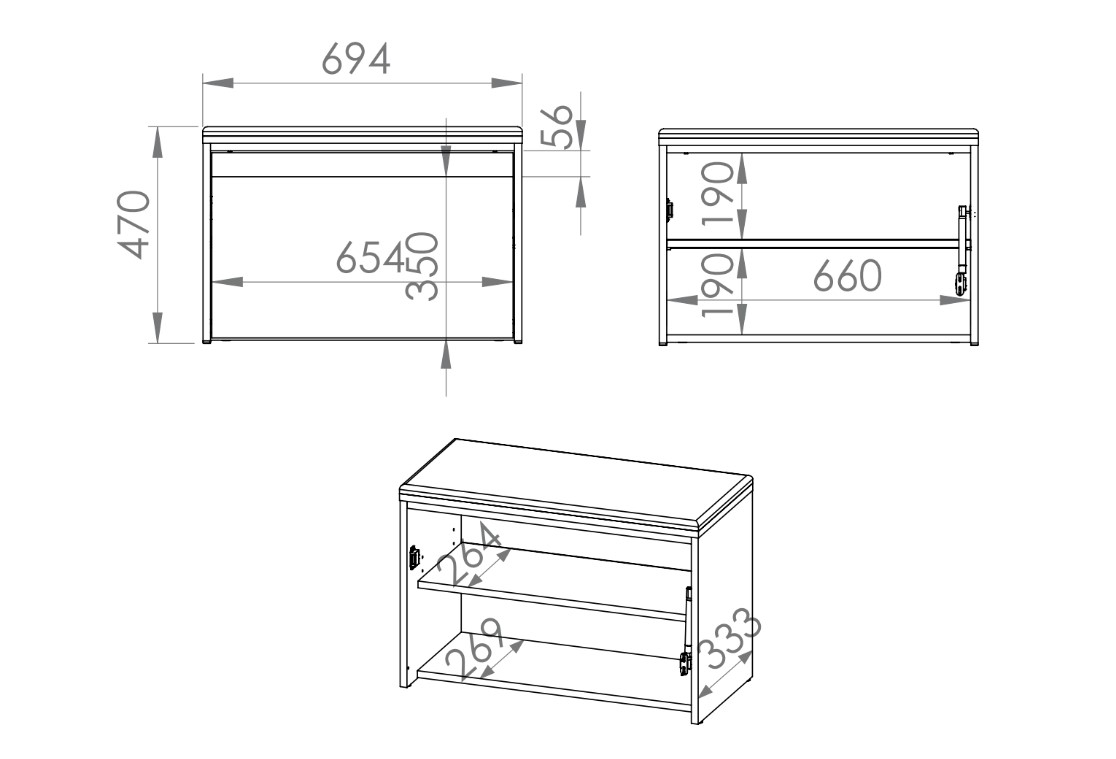 694
56
470
654
350
190
190
660
264
269
333