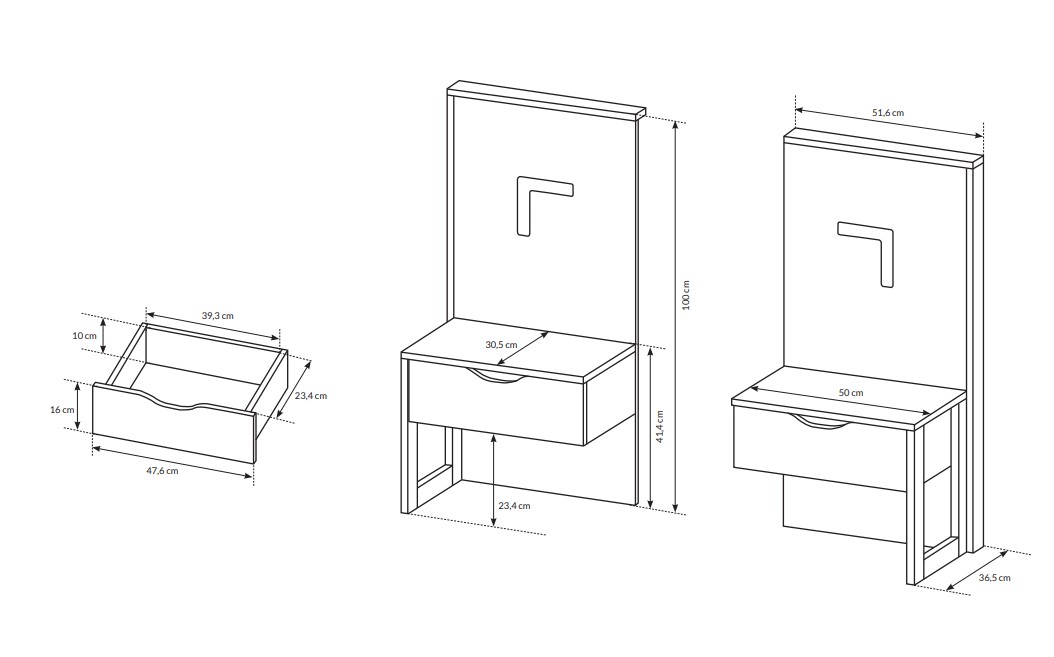 39,3 cm
10 cm
16 cm
23,4 cm
47,6 cm
30,5 cm
100 cm
41,4 cm
23,4 cm
51,6 cm
50 cm
36,5 cm