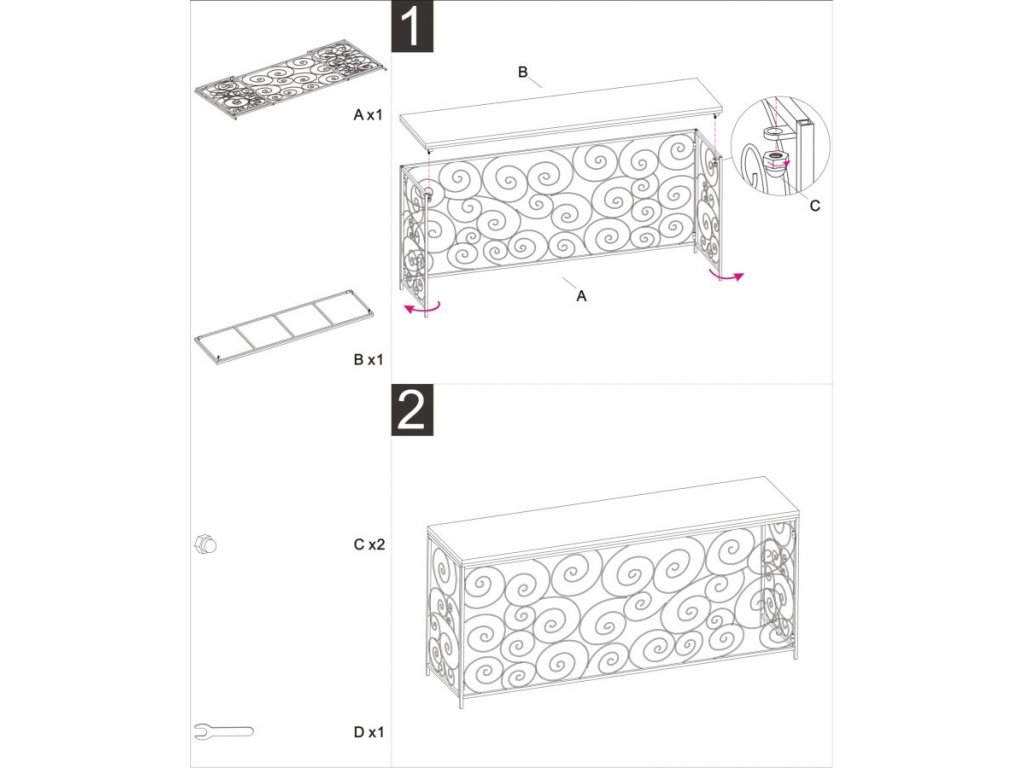 A x1

B x1

C x2

D x1

1

B

C

A

2