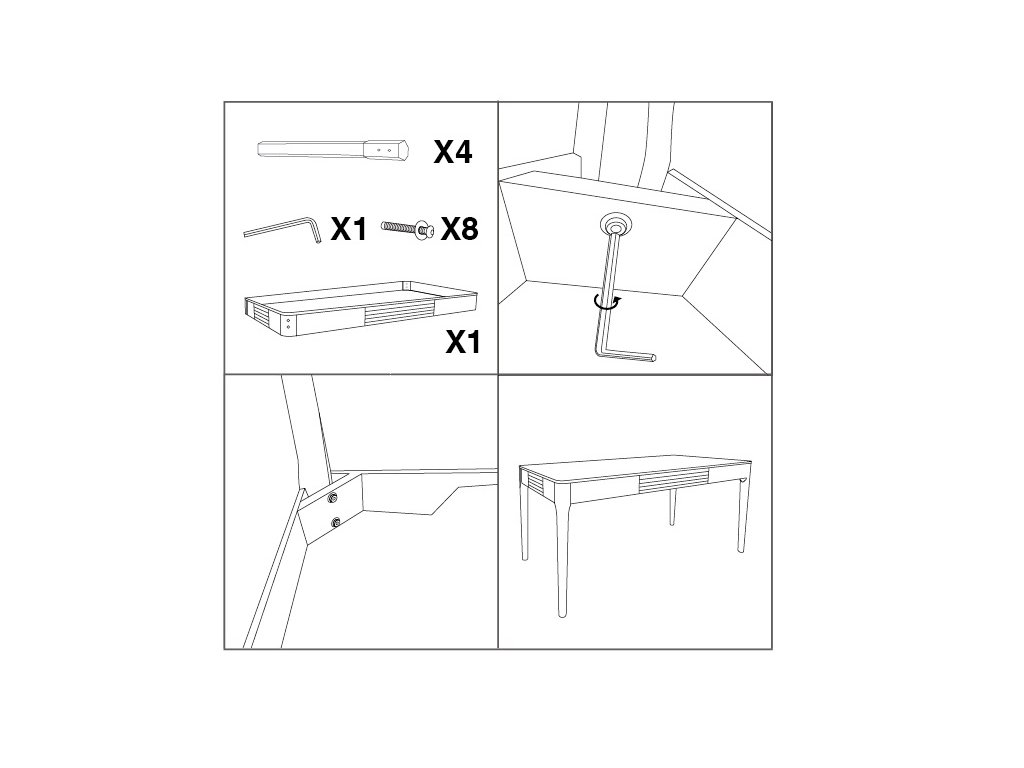 X4

X1 X8

X1