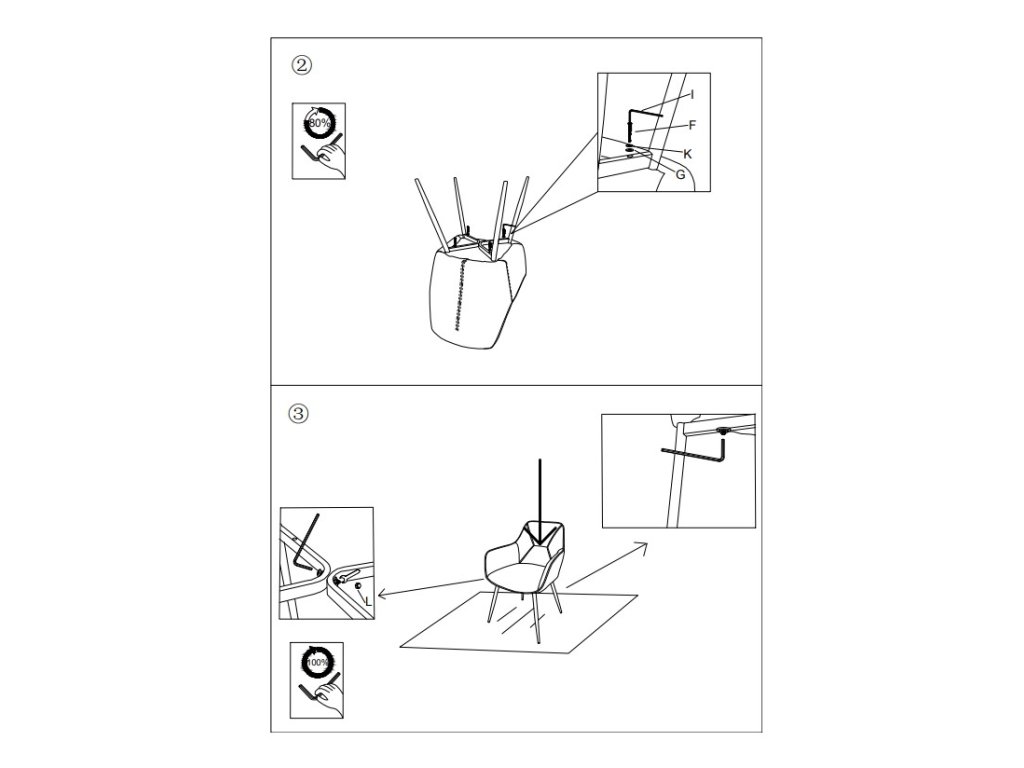 ②

80%

I
F
K
G

③

L

100%