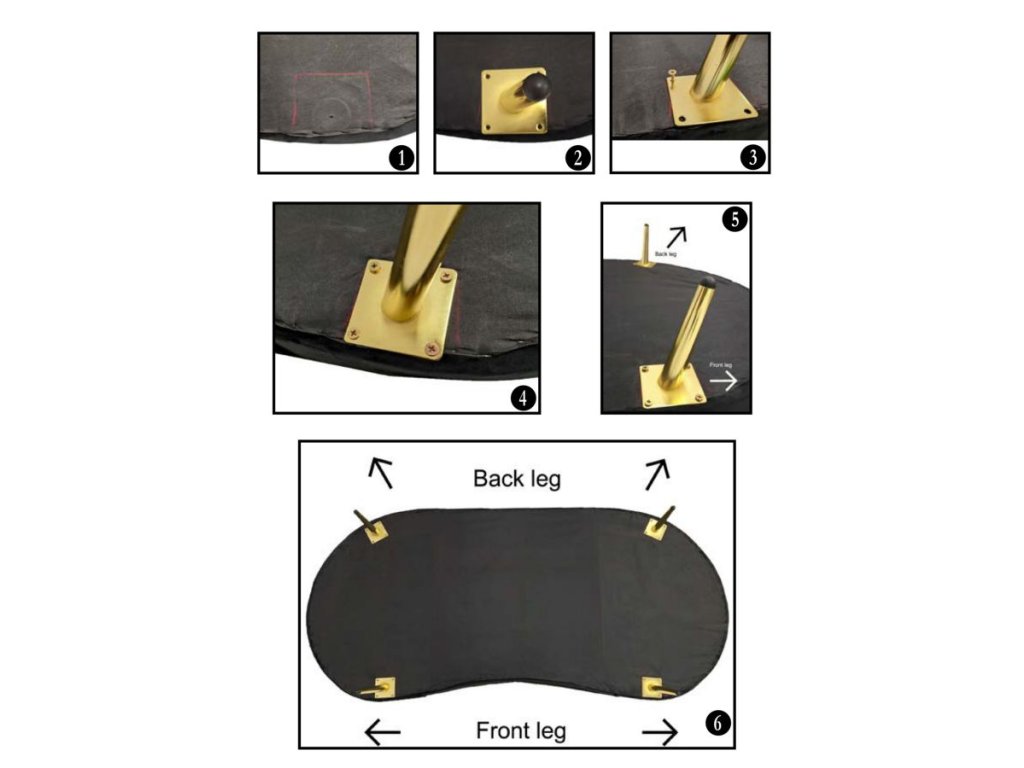 1

2

3

4

5

Back leg

Front leg

Back leg

Front leg

6