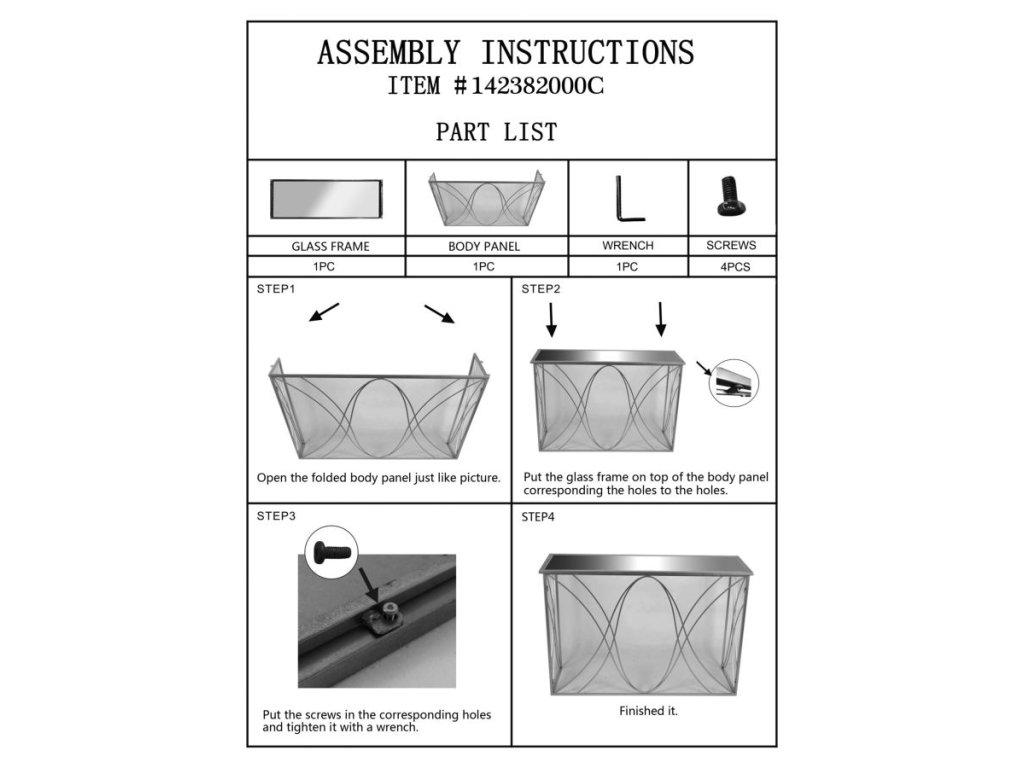 ASSEMBLY INSTRUCTIONS
ITEM #142382000C

PART LIST

| GLASS FRAME | BODY PANEL | WRENCH | SCREWS |
|---|---|---|---|
| 1PC | 1PC | 1PC | 4PCS |

STEP1

Open the folded body panel just like picture.

STEP2

Put the glass frame on top of the body panel corresponding the holes to the holes.

STEP3

Put the screws in the corresponding holes and tighten it with a wrench.

STEP4

Finished it.