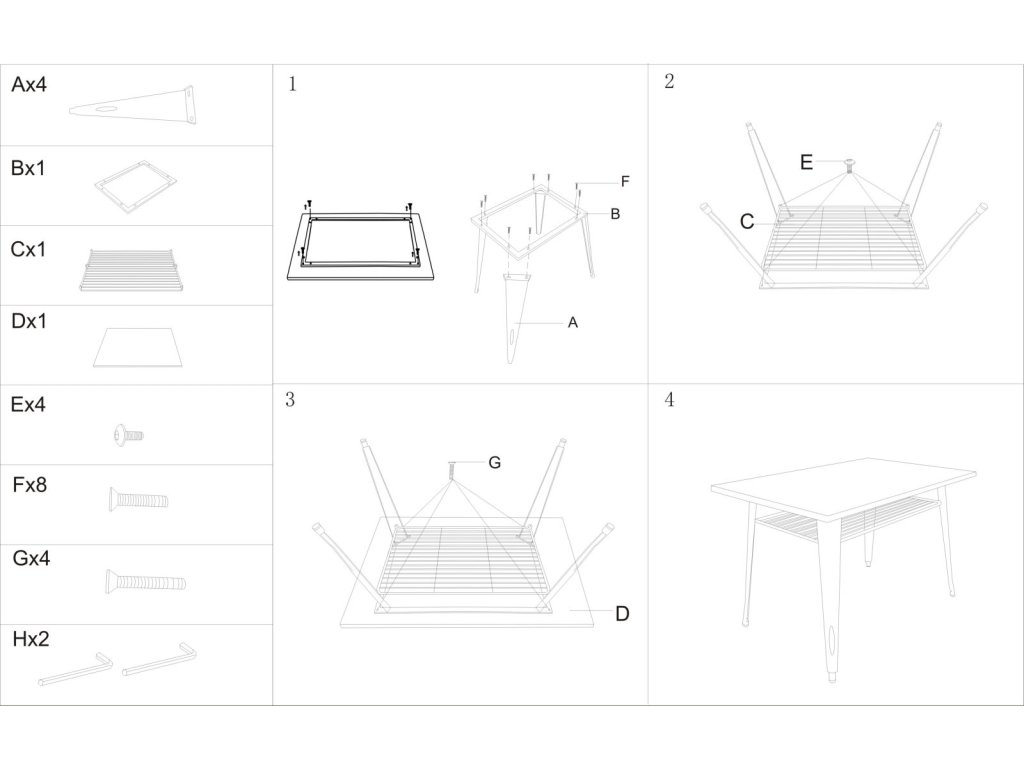 Ax4

Bx1

Cx1

Dx1

Ex4

Fx8

Gx4

Hx2

1

F

B

A

2

E

C

3

G

D

4