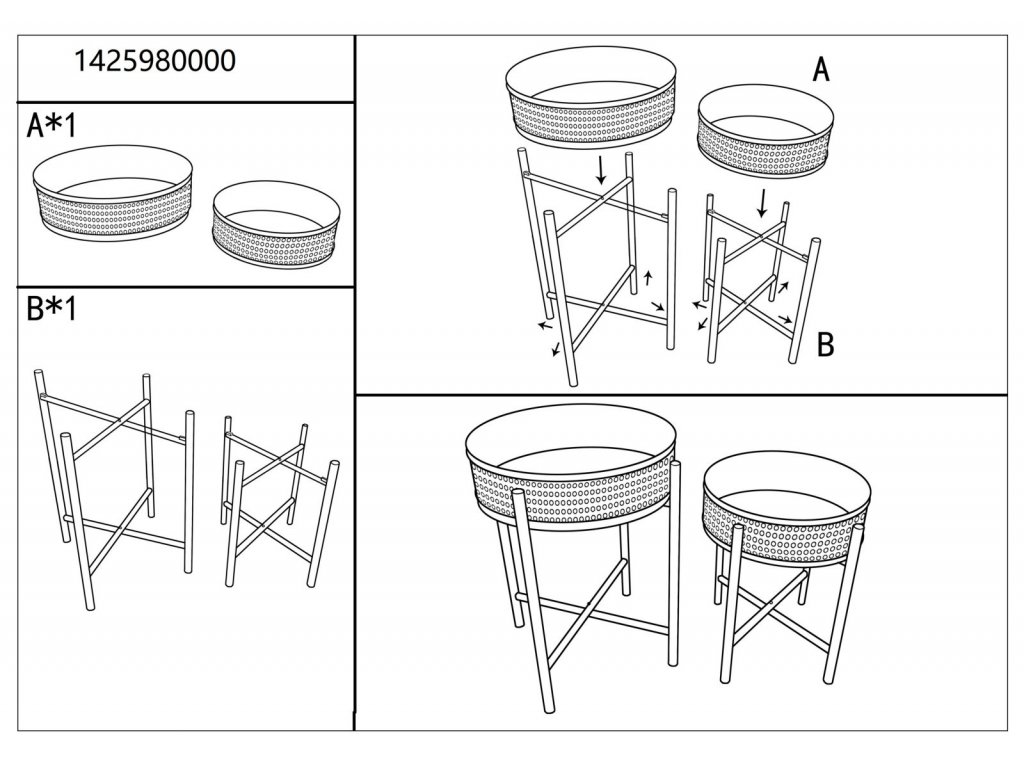 1425980000

A*1

B*1

A

B