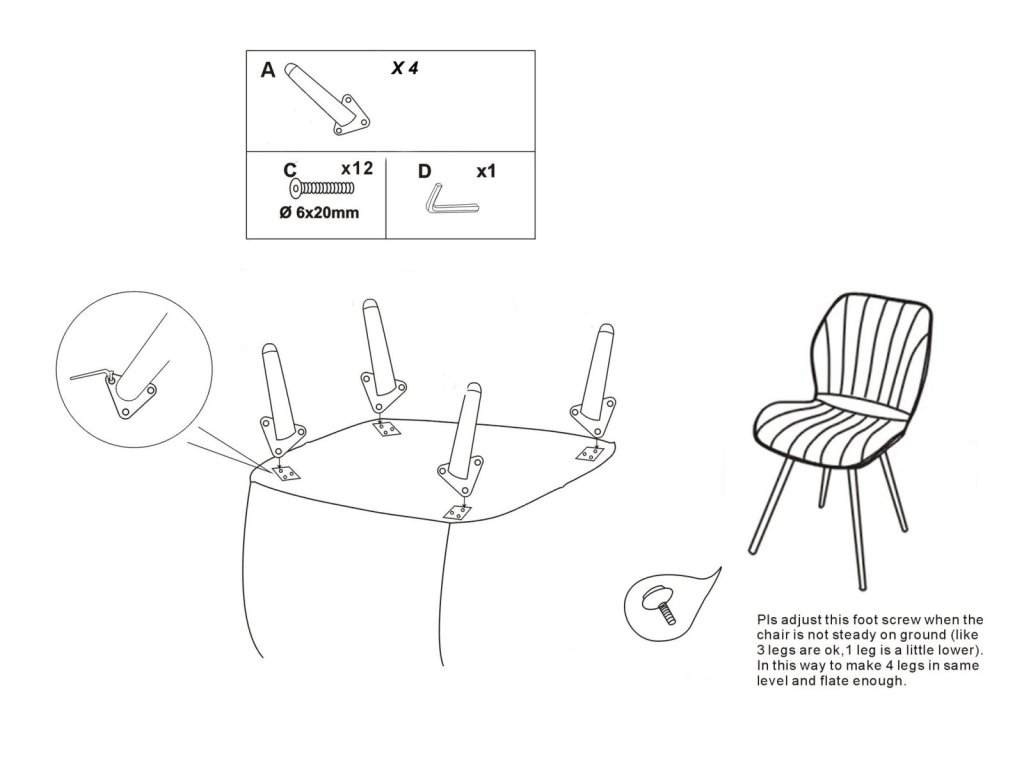 A X 4

C x12
Ø 6x20mm

D x1

Pls adjust this foot screw when the chair is not steady on ground (like 3 legs are ok,1 leg is a little lower). In this way to make 4 legs in same level and flate enough.