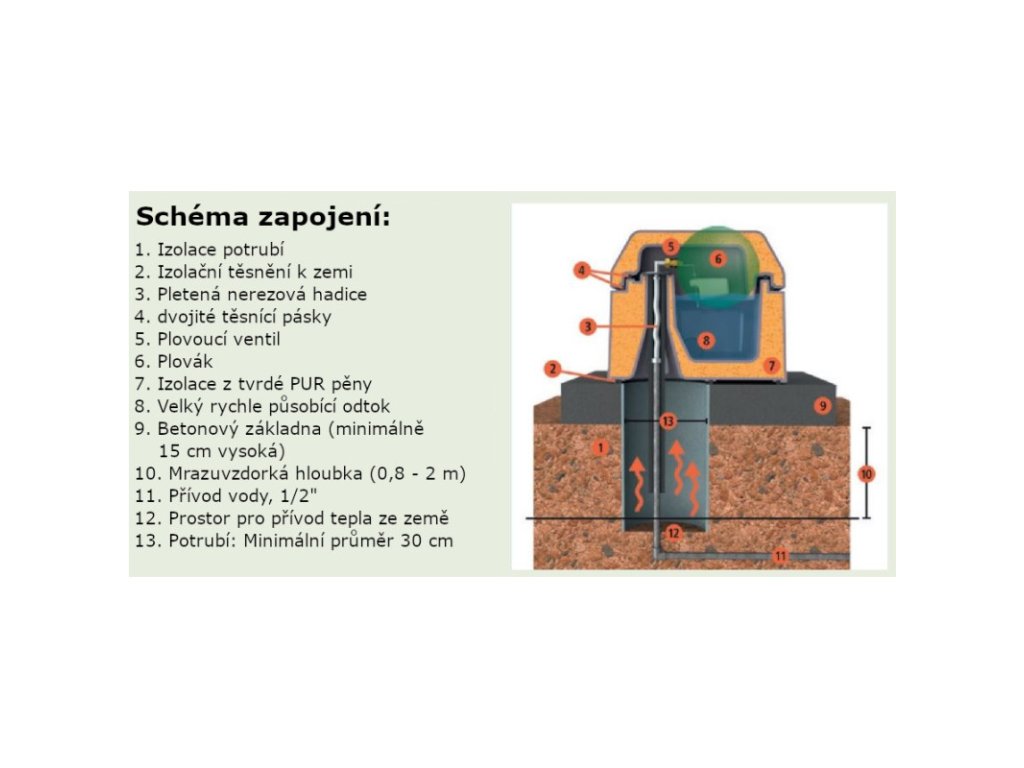 Schéma zapojení:
1. Izolace potrubí
2. Izolační těsnění k zemi
3. Pletená nerezová hadice
4. dvojité těsnící pásky
5. Plovoucí ventil
6. Plovák
7. Izolace z tvrdé PUR pěny
8. Velký rychle působící odtok
9. Betonový základna (minimálně 15 cm vysoká)
10. Mrazuvzdorká hloubka (0,8 - 2 m)
11. Přívod vody, 1/2"
12. Prostor pro přívod tepla ze země
13. Potrubí: Minimální průměr 30 cm

4
5
6
3
8
2
7
9
13
1
10
12
11