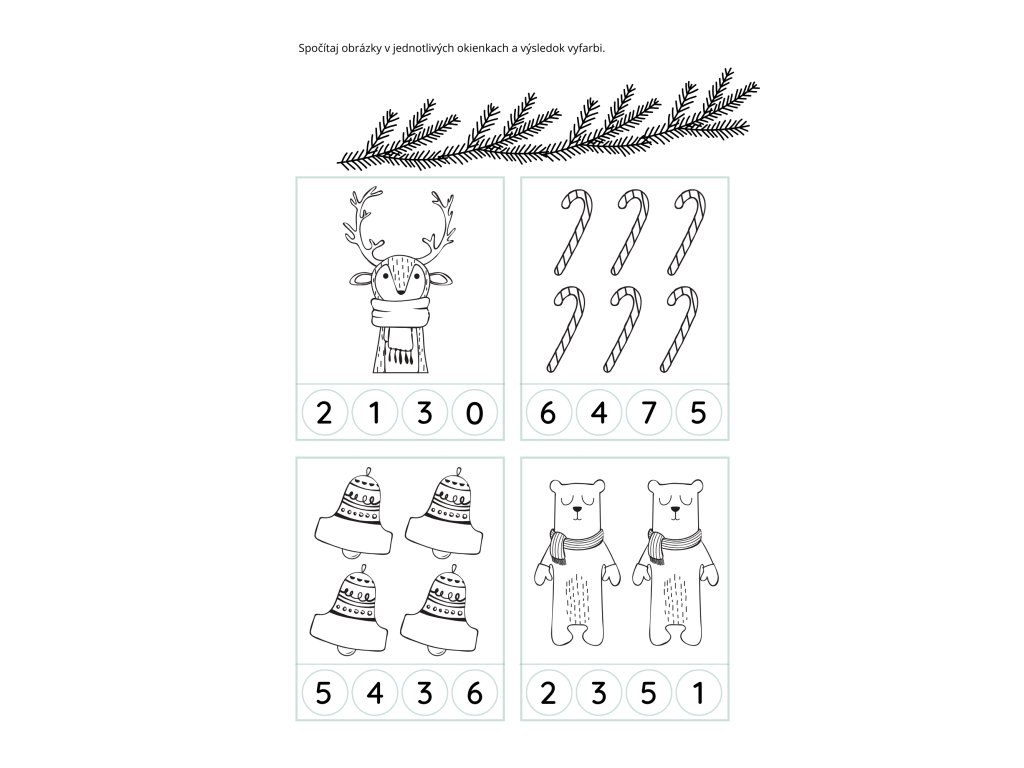 Spočítaj obrázky v jednotlivých okienkach a výsledok vyfarbi.

2 1 3 0

6 4 7 5

5 4 3 6

2 3 5 1