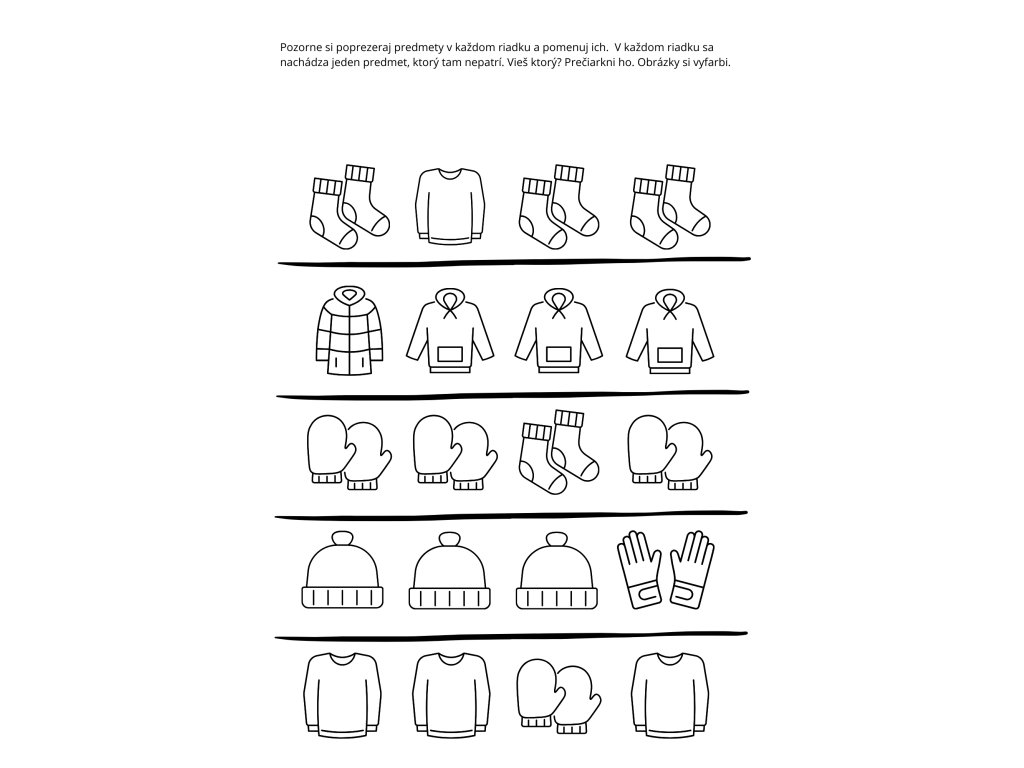 Pozorne si poprezeraj predmety v každom riadku a pomenuj ich. V každom riadku sa nachádza jeden predmet, ktorý tam nepatrí. Vieš ktorý? Prečiarkni ho. Obrázky si vyfarbi.