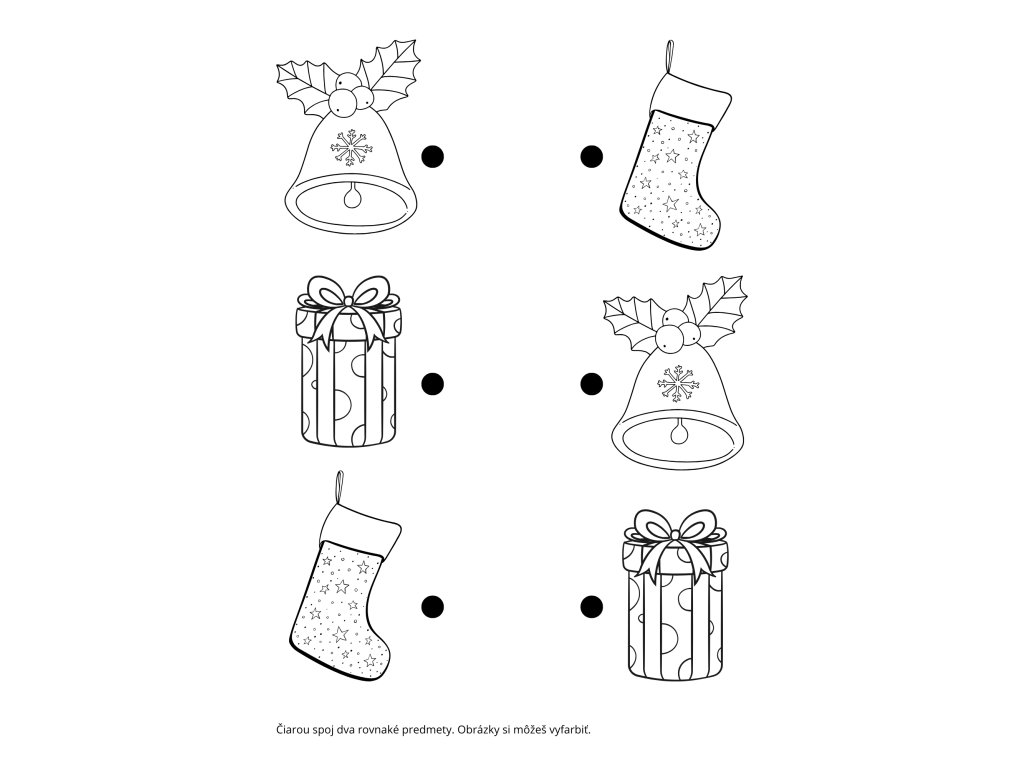 Čiarou spoj dva rovnaké predmety. Obrázky si môžeš vyfarbiť.