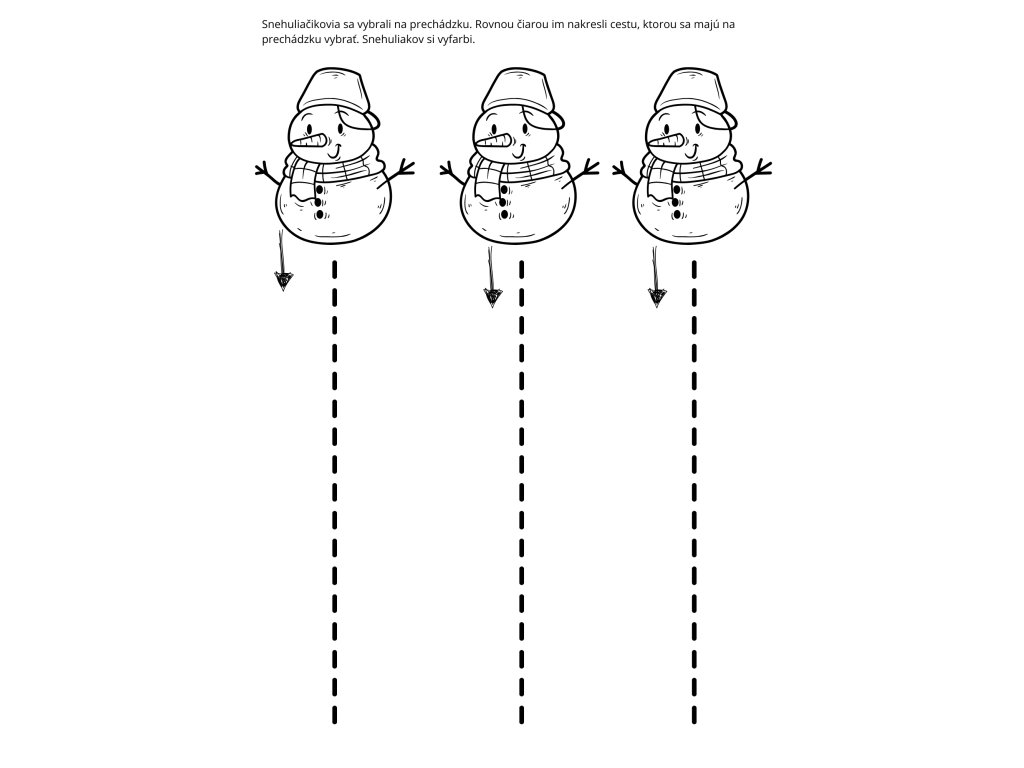 Snehuliačikovia sa vybrali na prechádzku. Rovnou čiarou im nakresli cestu, ktorou sa majú na prechádzku vybrať. Snehuliakov si vyfarbi.