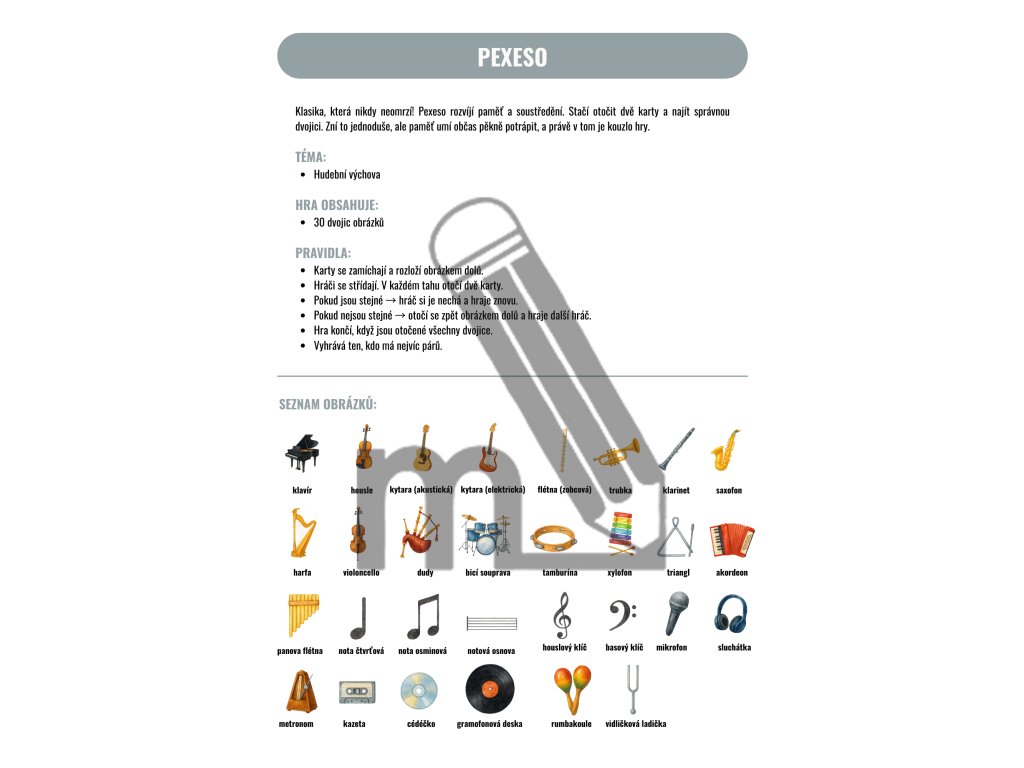 PEXESO

Klasika, která nikdy neomrzí! Pexeso rozvíjí paměť a soustředění. Stačí otočit dvě karty a najít správnou dvojici. Zní to jednoduše, ale paměť umí občas pěkně potrápit, a právě v tom je kouzlo hry.

TÉMA:
• Hudební výchova

HRA OBSAHUJE:
• 30 dvojic obrázků

PRAVIDLA:
• Karty se zamíchají a rozloží obrázkem dolů.
• Hráči se střídají. V každém tahu otočí dvě karty.
• Pokud jsou stejné → hráč si je nechá a hraje znovu.
• Pokud nejsou stejné → otočí se zpět obrázkem dolů a hraje další hráč.
• Hra končí, když jsou otočené všechny dvojice.
• Vyhrává ten, kdo má nejvíc párů.

SEZNAM OBRÁZKŮ:

klavír
housle
kytara (akustická)
kytara (elektrická)
flétna (zobcová)
trubka
klarinet
saxofon
harfa
violoncello
dudy
bicí souprava
tamburína
xylofon
triangl
akordeon
panova flétna
nota čtvrťová
nota osminová
notová osnova
houslový klíč
basový klíč
mikrofon
sluchátka
metronom
kazeta
cédéčko
gramofonová deska
rumbakoule
vidličková ladička