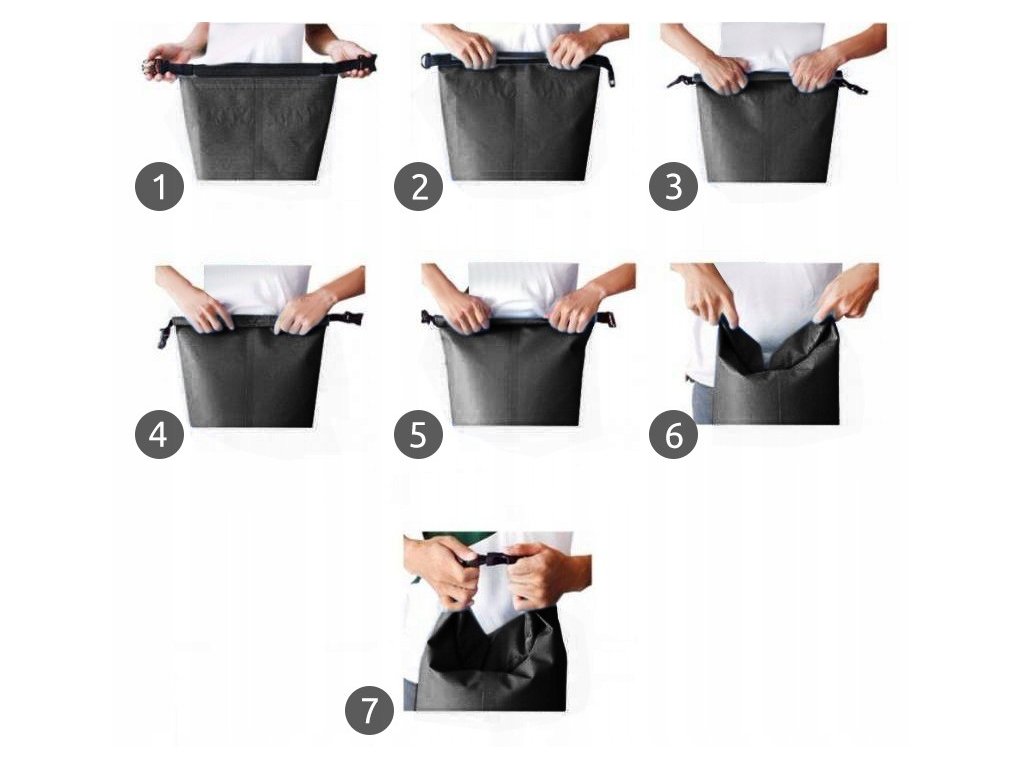 1
2
3
4
5
6
7