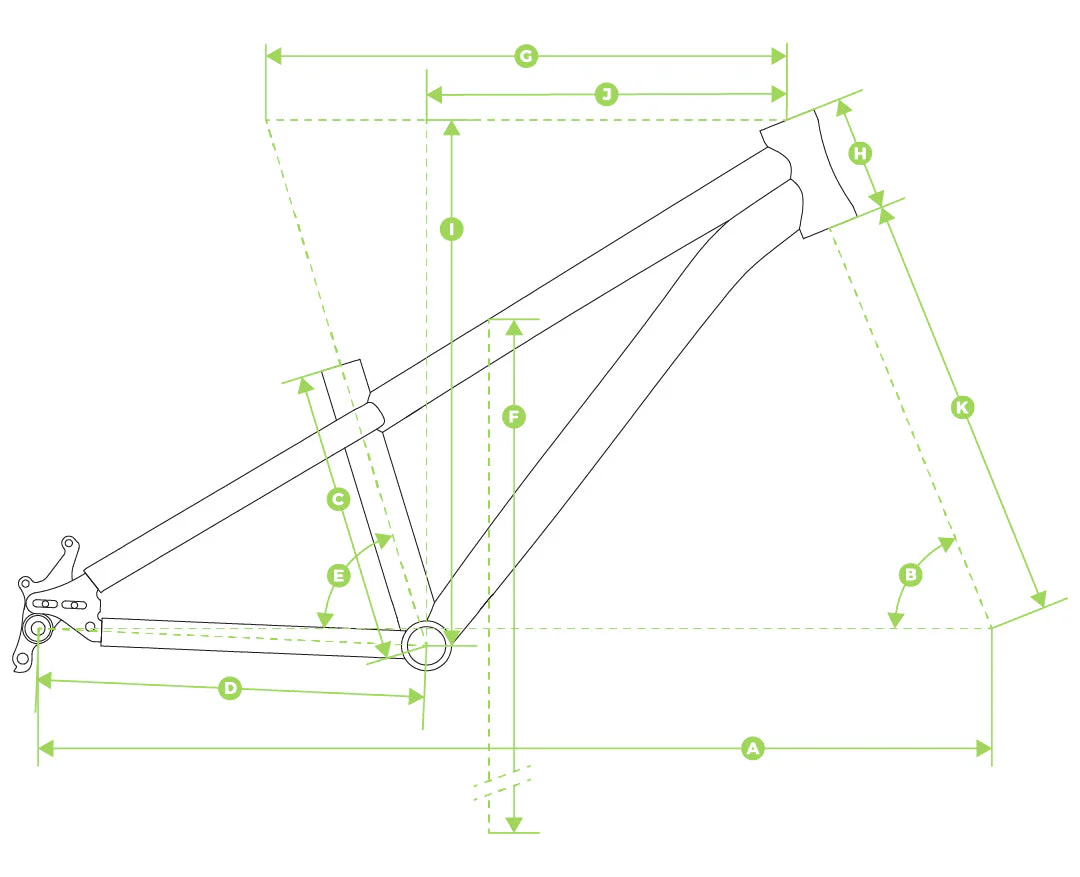 G
J
H
I
F
K
C
E
B
D
A