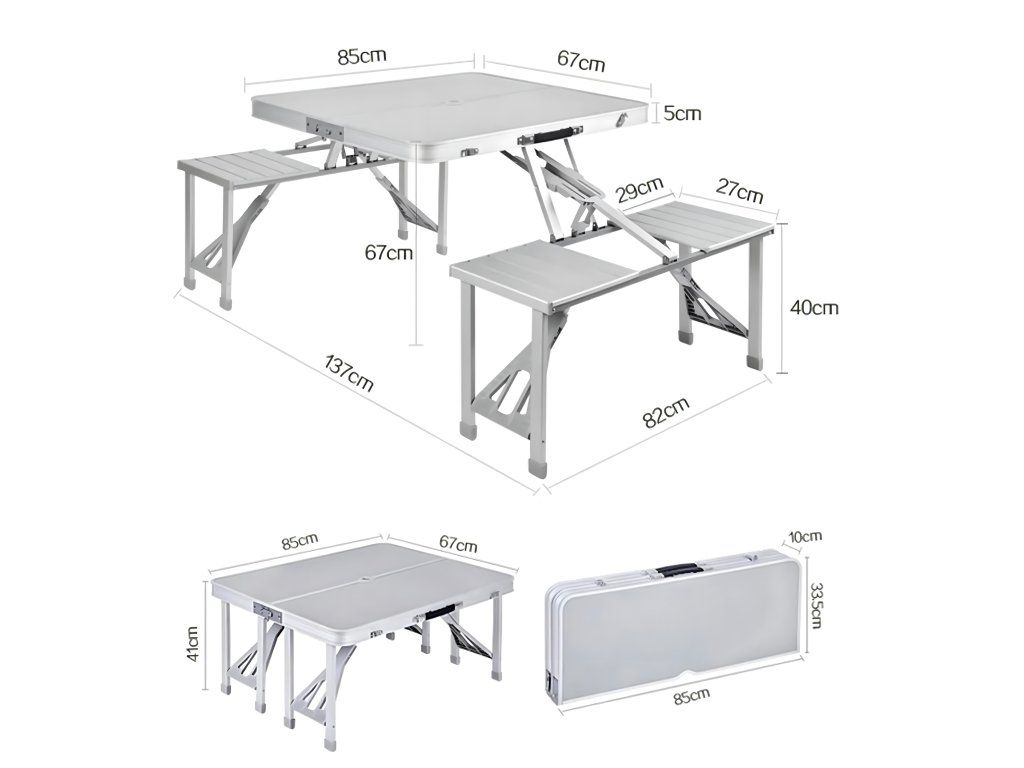 85cm
67cm
5cm
29cm
27cm
67cm
40cm
137cm
82cm

85cm
67cm
41cm

10cm
33.5cm
85cm