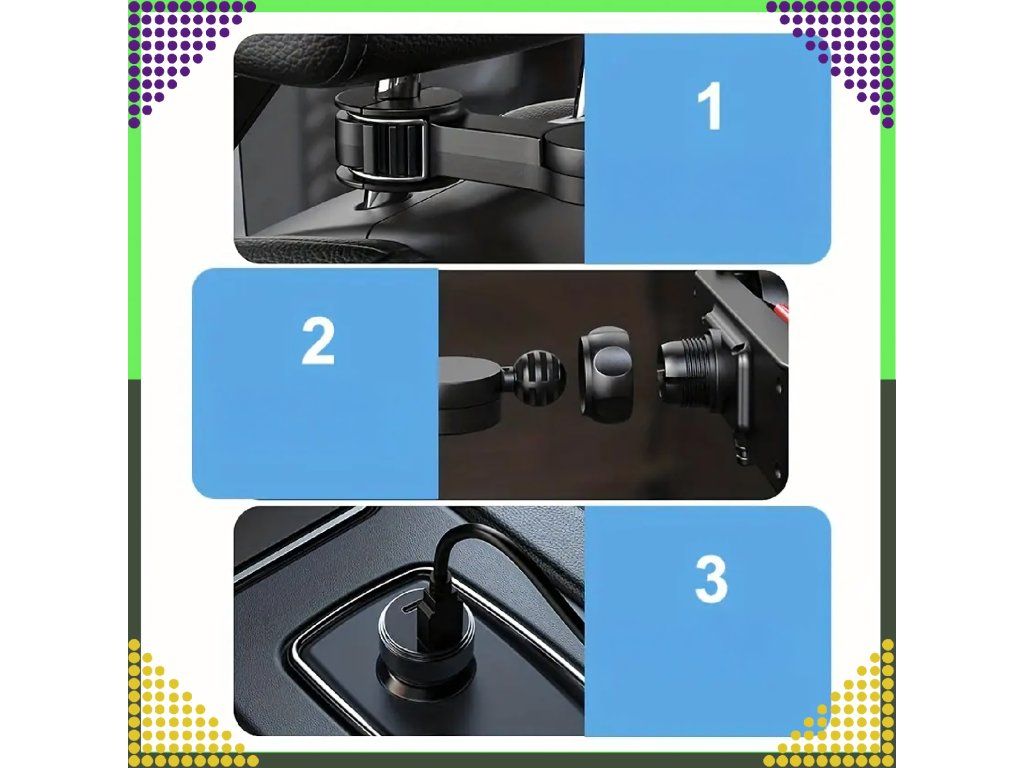 1

2

3