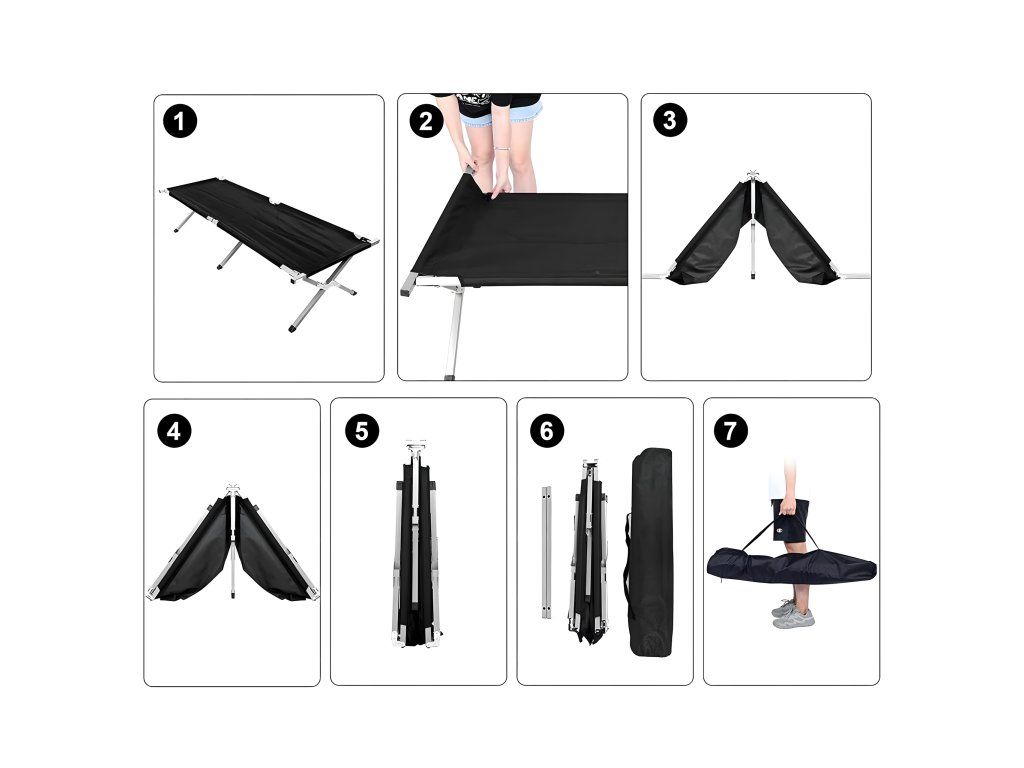 1

2

3

4

5

6

7