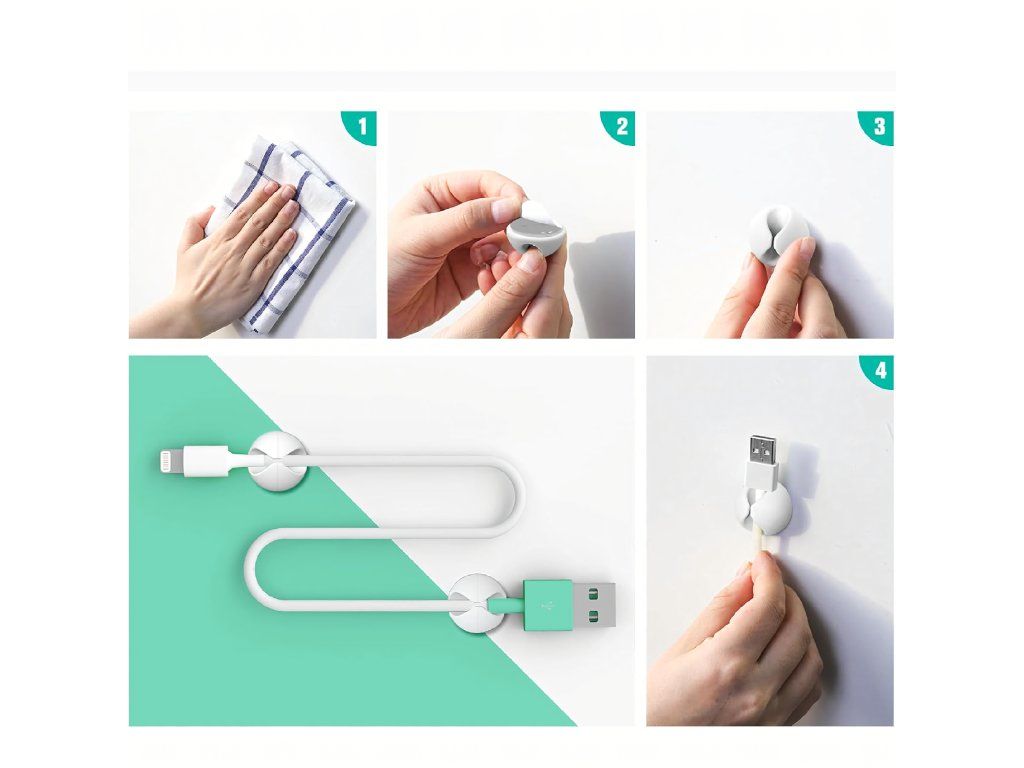 1

2

3

4