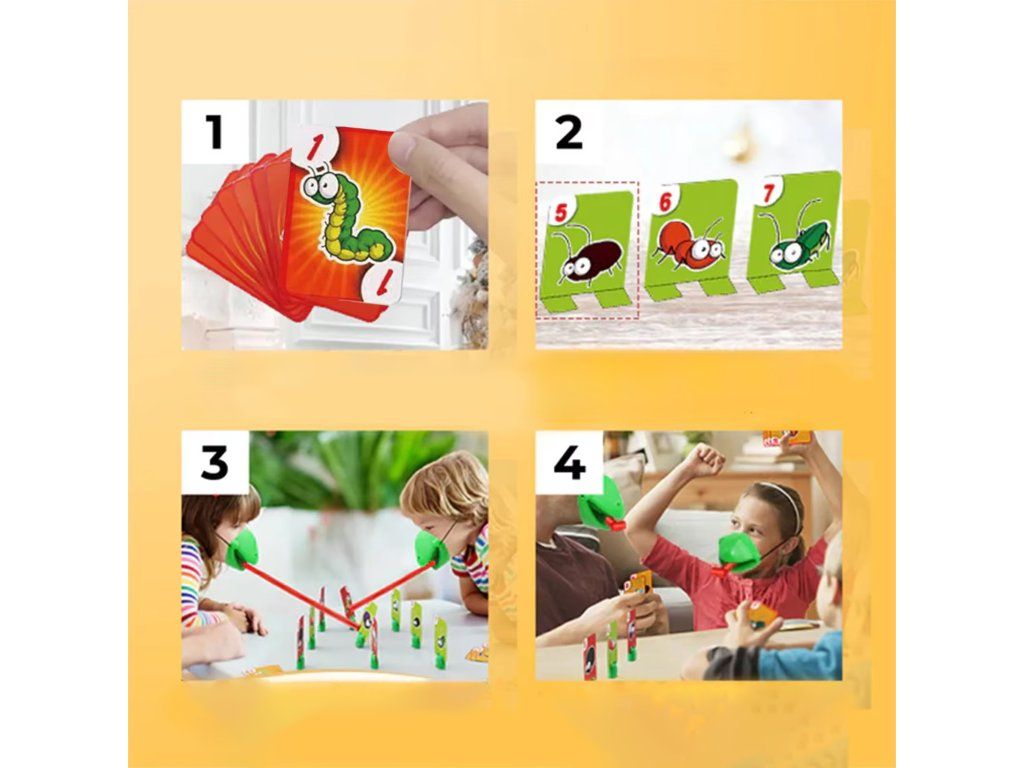 1

1

1

2

5

6

7

3

4