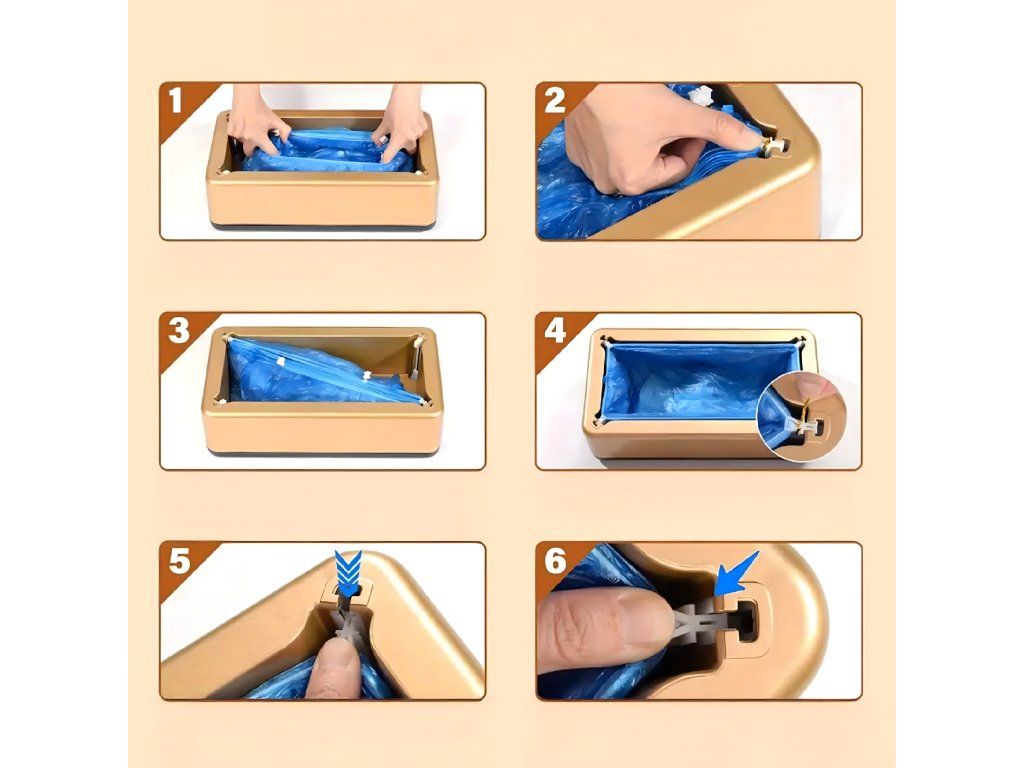 1

2

3

4

5

6