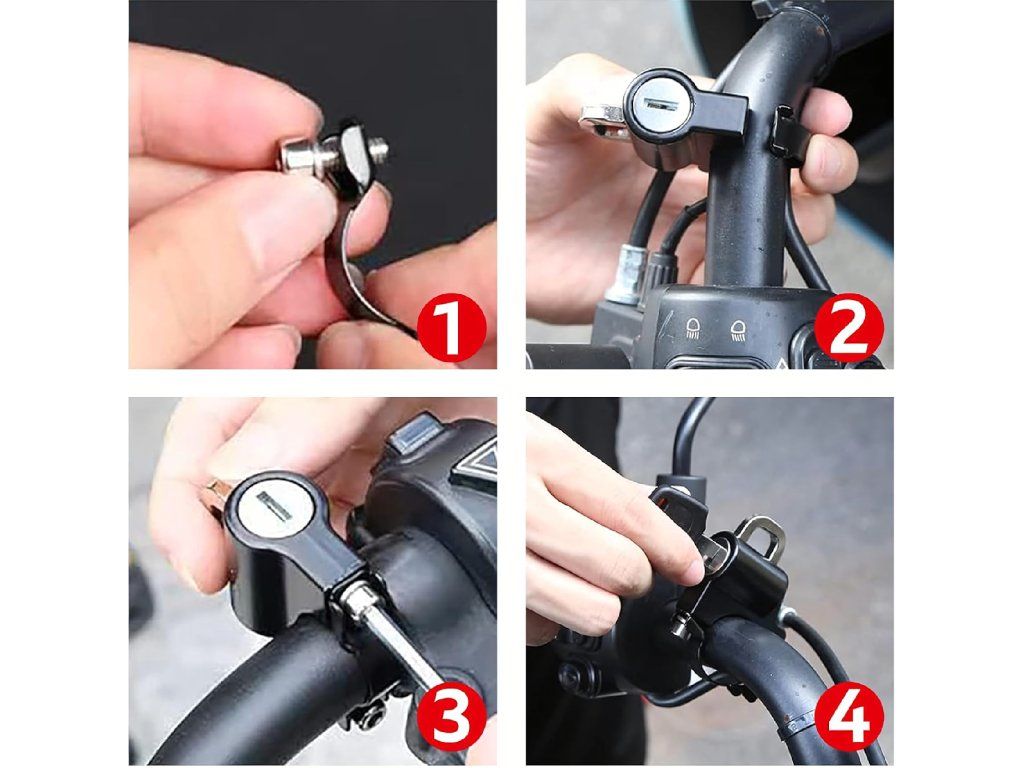 1

2

3

4