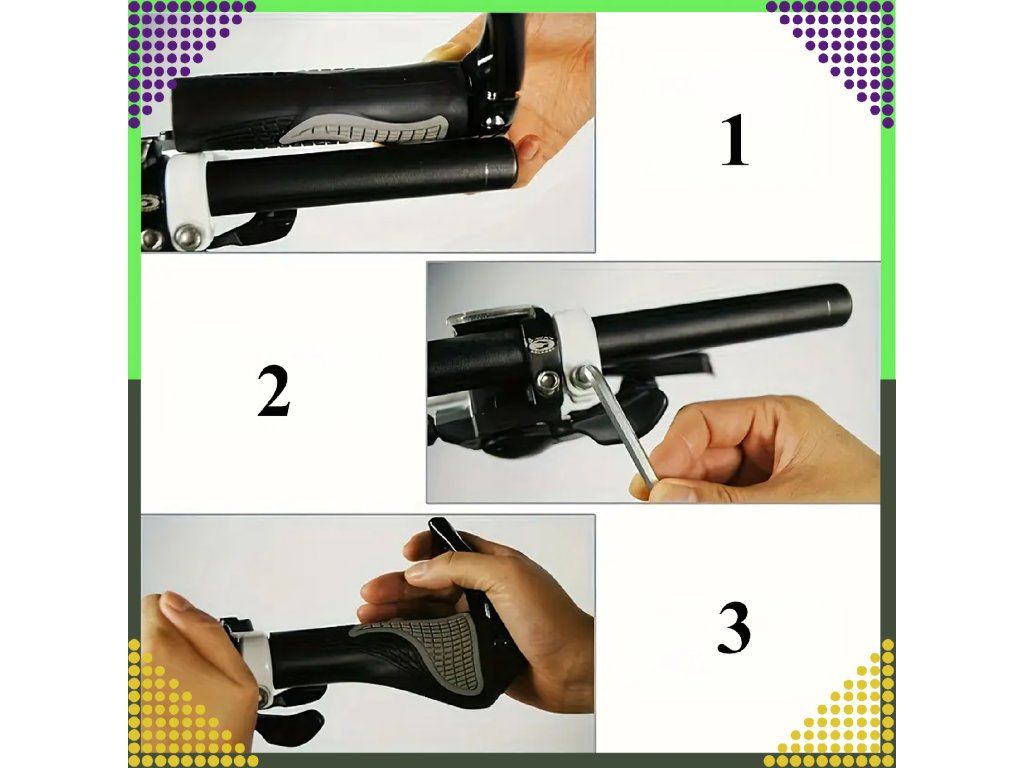 1

2

3