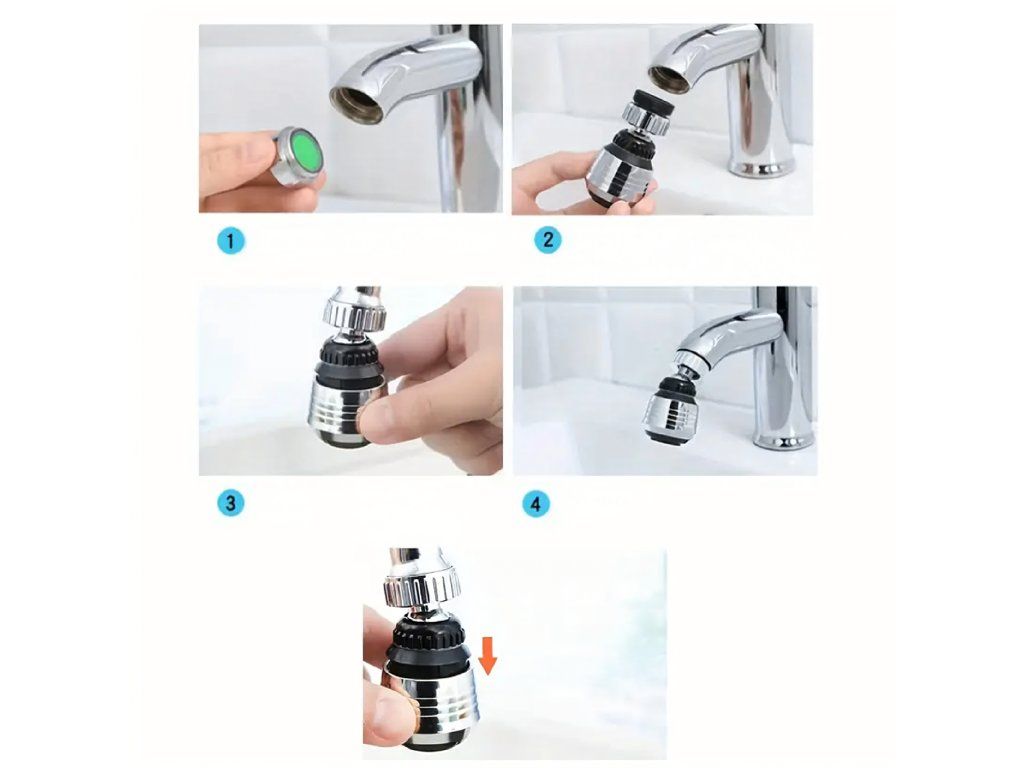 1

2

3

4