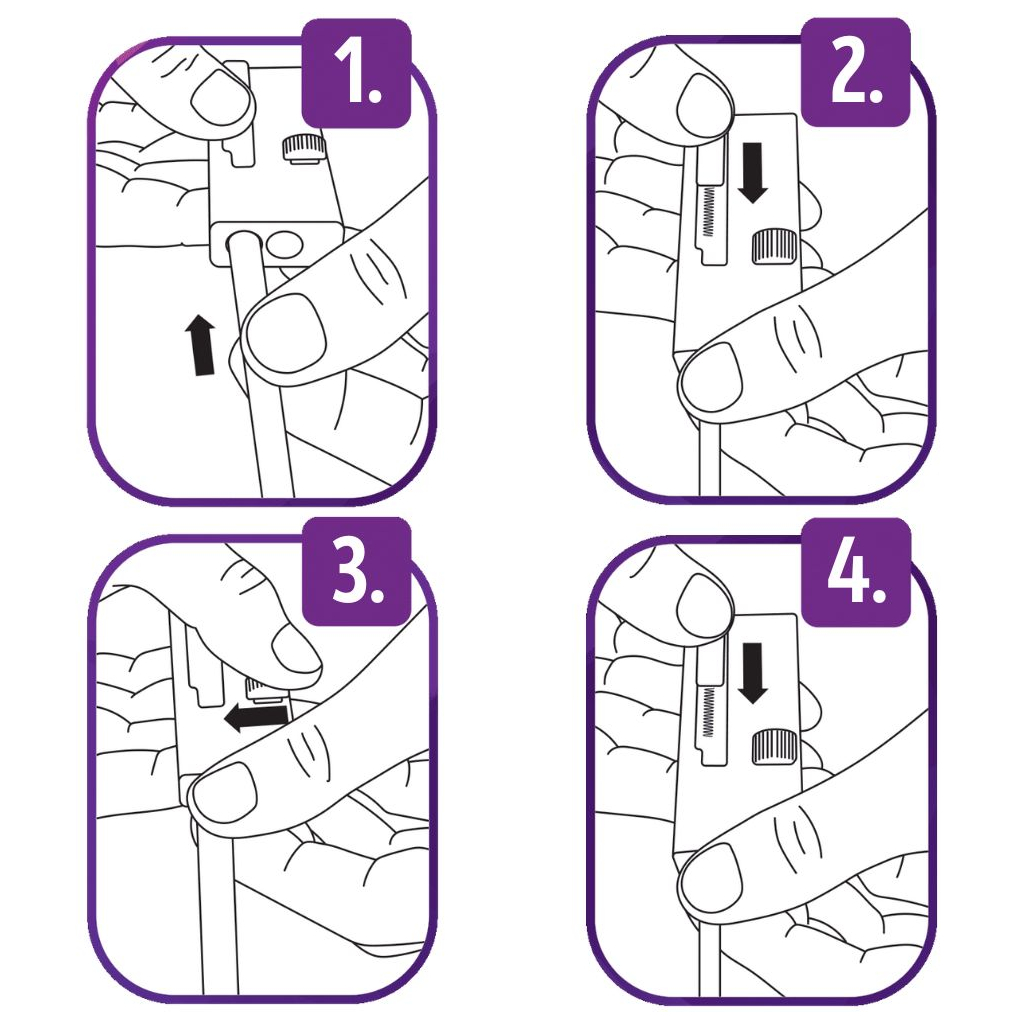 1.

2.

3.

4.