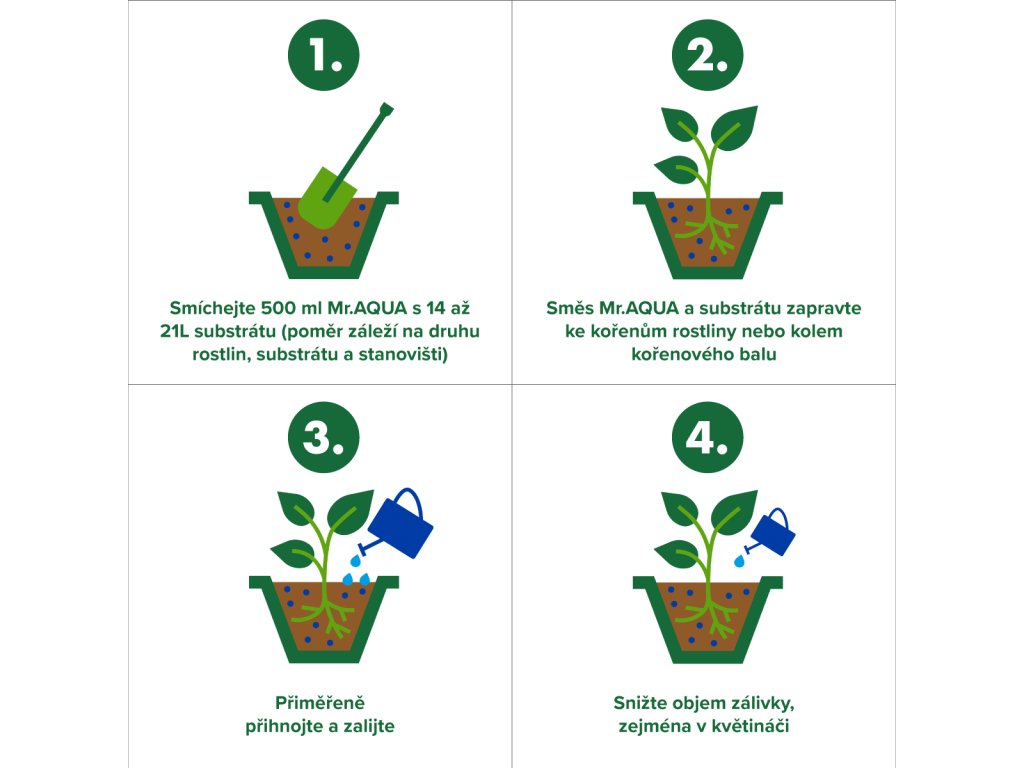 1.

Smíchejte 500 ml Mr.AQUA s 14 až 21L substrátu (poměr záleží na druhu rostlin, substrátu a stanovišti)

2.

Směs Mr.AQUA a substrátu zapravte ke kořenům rostliny nebo kolem kořenového balu

3.

Přiměřeně přihnojte a zalijte

4.

Snižte objem zálivky, zejména v květináči