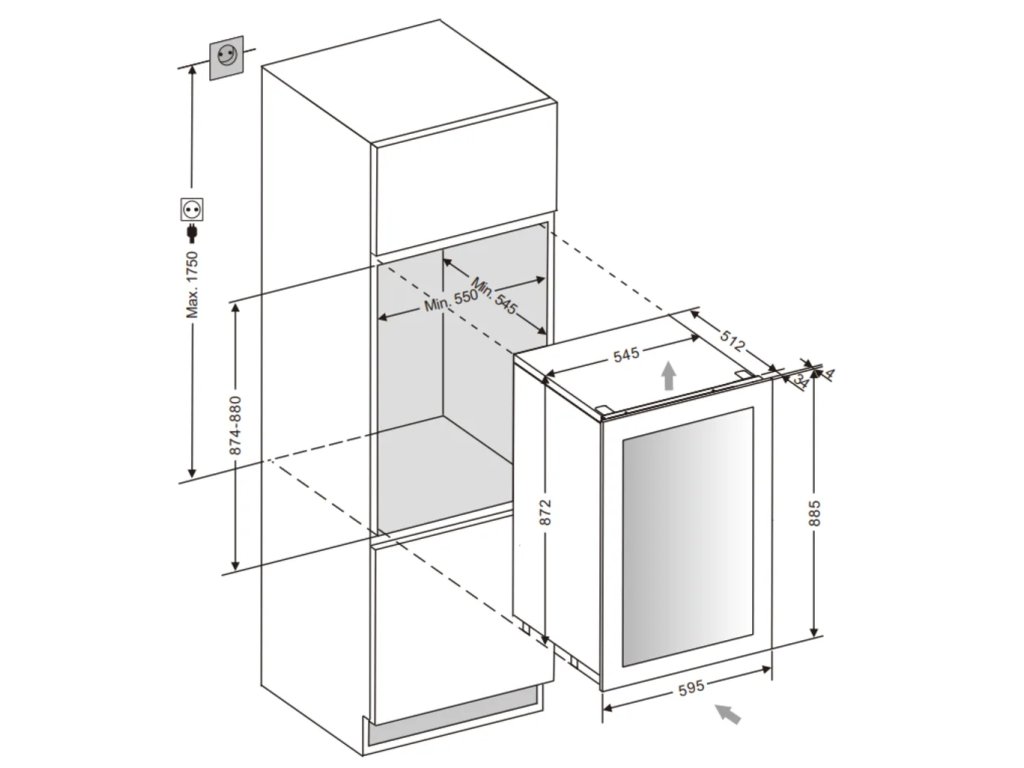 Max. 1750
874-880
Min. 550
Min. 545
545
512
34
4
872
885
595