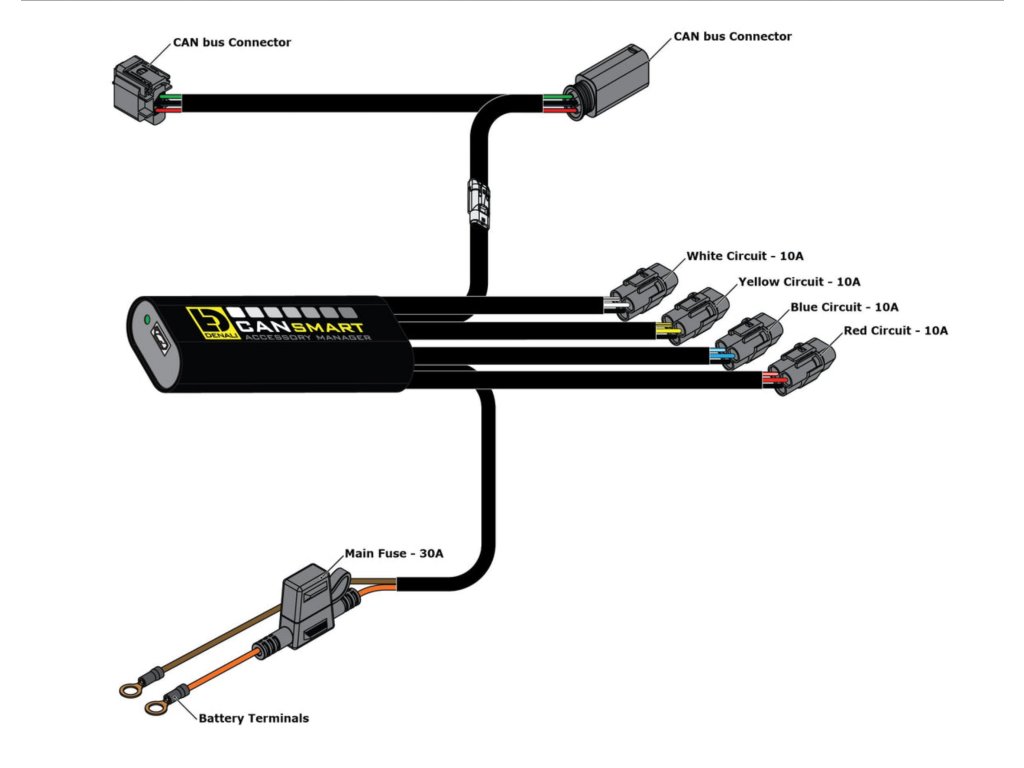 CAN bus Connector

CAN bus Connector

White Circuit - 10A

Yellow Circuit - 10A

Blue Circuit - 10A

Red Circuit - 10A

DENALI CANSMART ACCESSORY MANAGER

Main Fuse - 30A

Battery Terminals