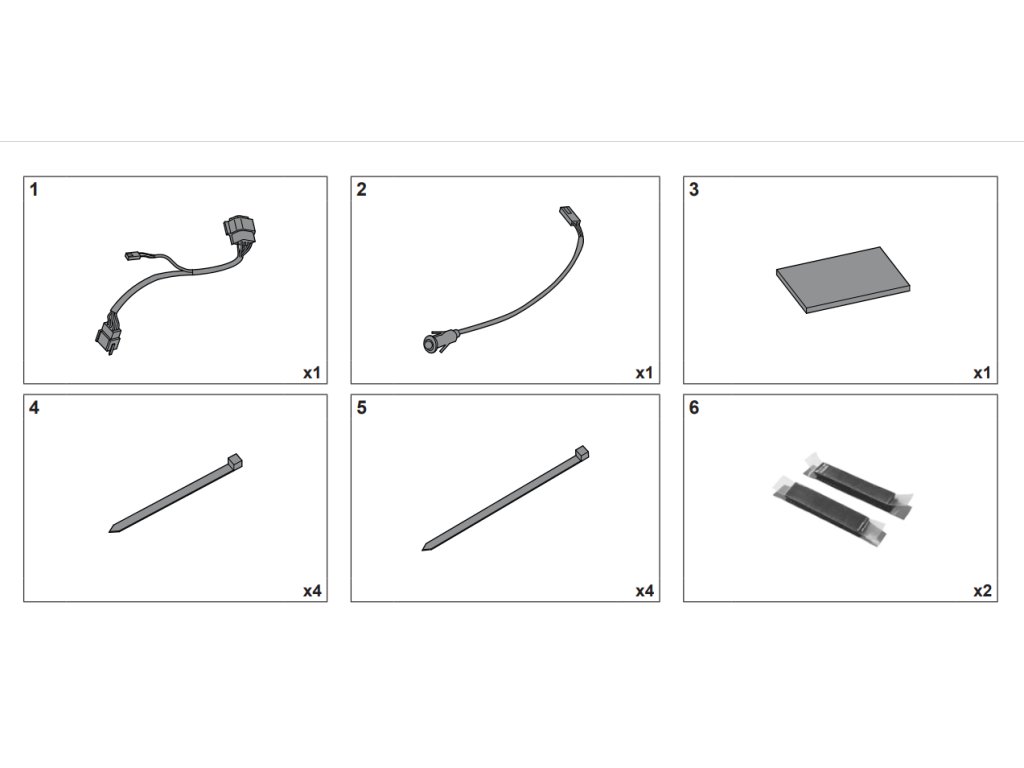 1

x1

2

x1

3

x1

4

x4

5

x4

6

x2