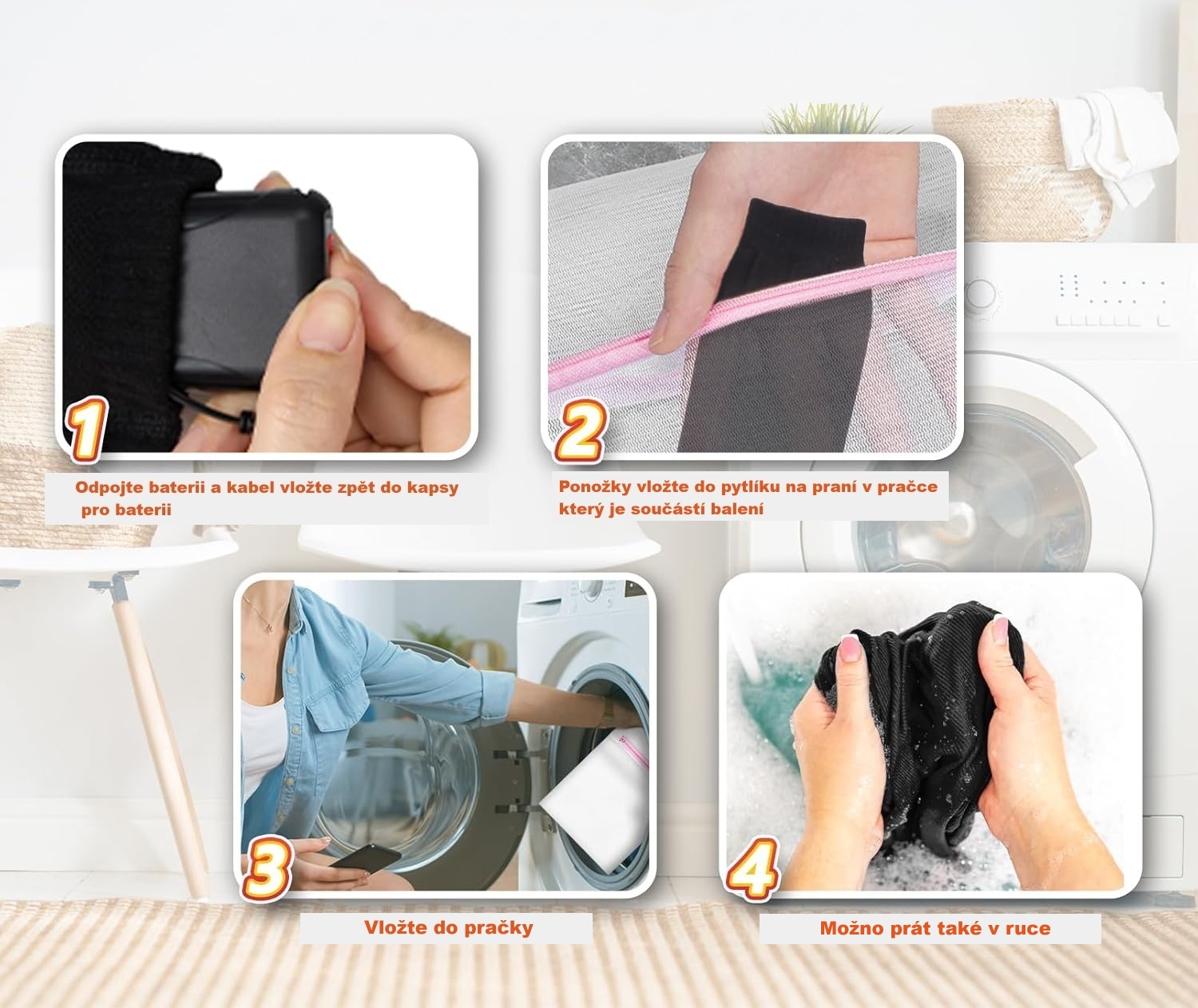 1

Odpojte baterii a kabel vložte zpět do kapsy pro baterii

2

Ponožky vložte do pytlíku na praní v pračce který je součástí balení

3

Vložte do pračky

4

Možno prát také v ruce