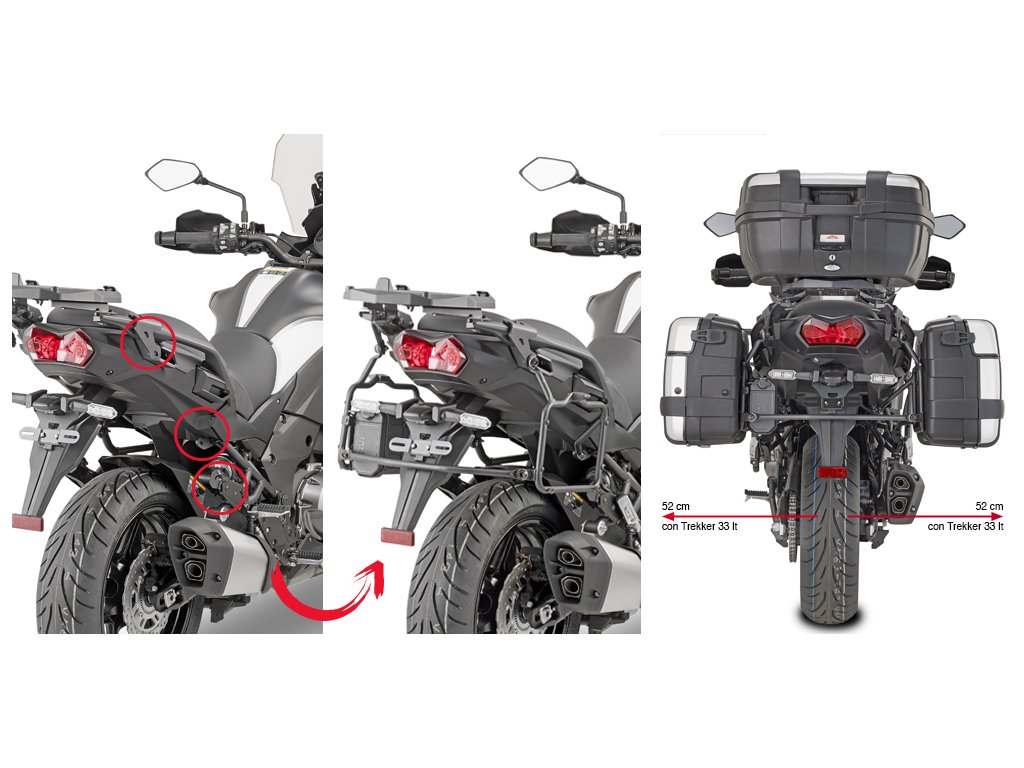 52 cm
con Trekker 33 lt

52 cm
con Trekker 33 lt