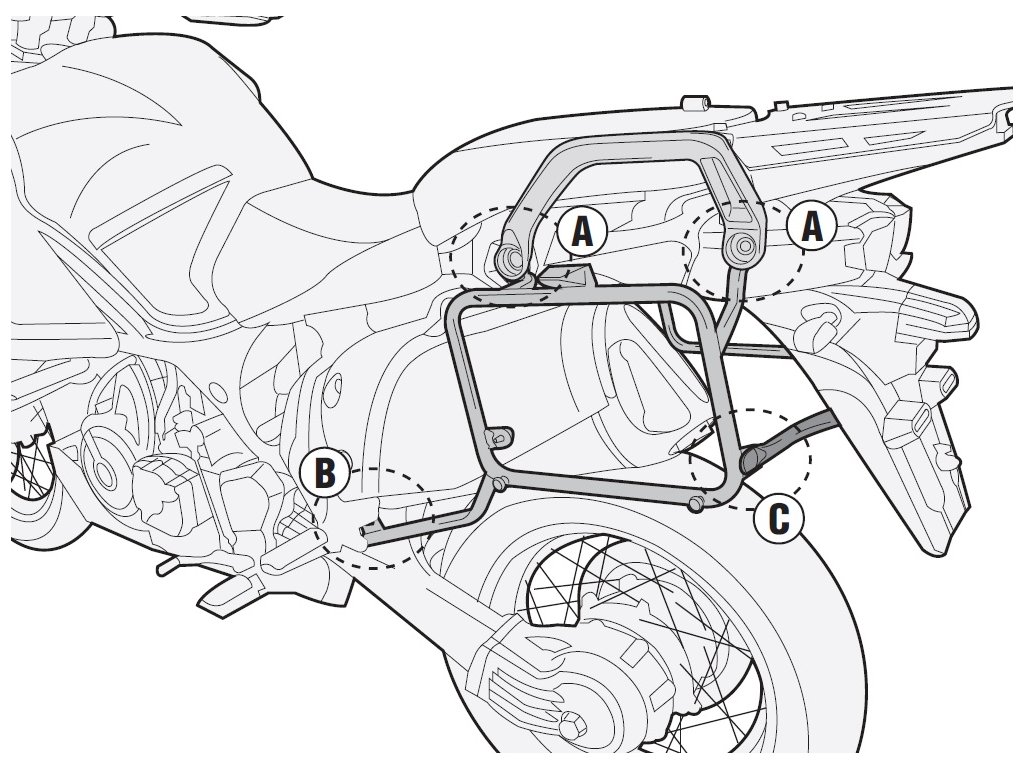 A
A
B
C