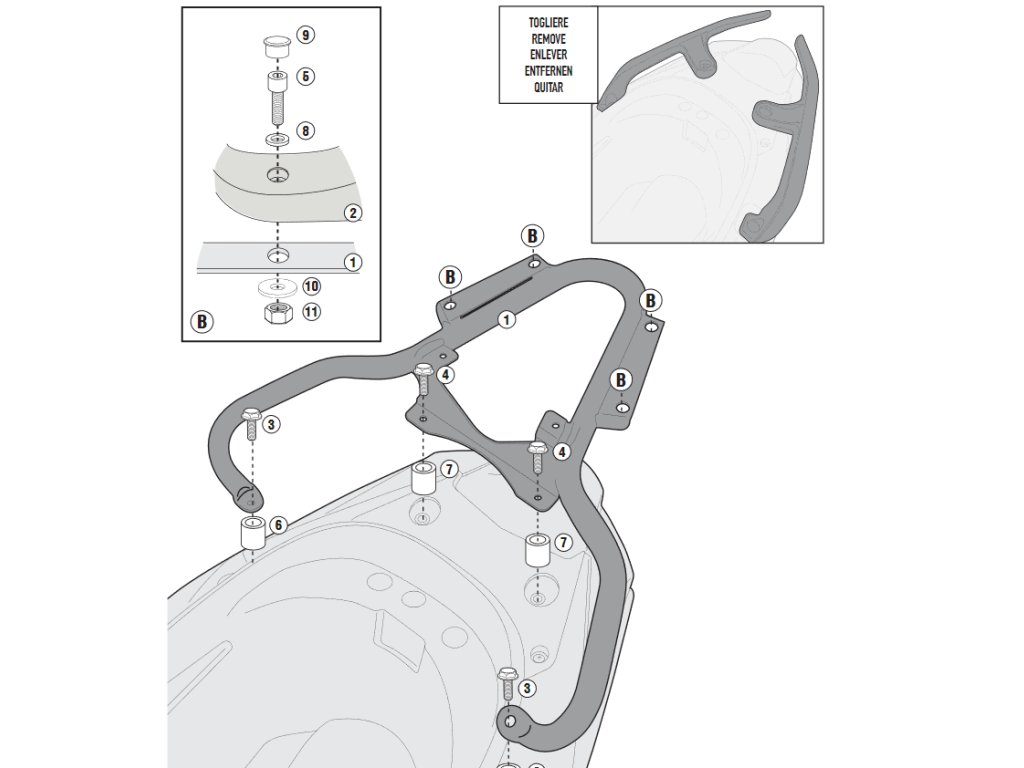 9
5
8
2
1
10
11
B

TOGLIERE
REMOVE
ENLEVER
ENTFERNEN
QUITAR

B
B
B
1
B
4
3
4
7
6
7
3