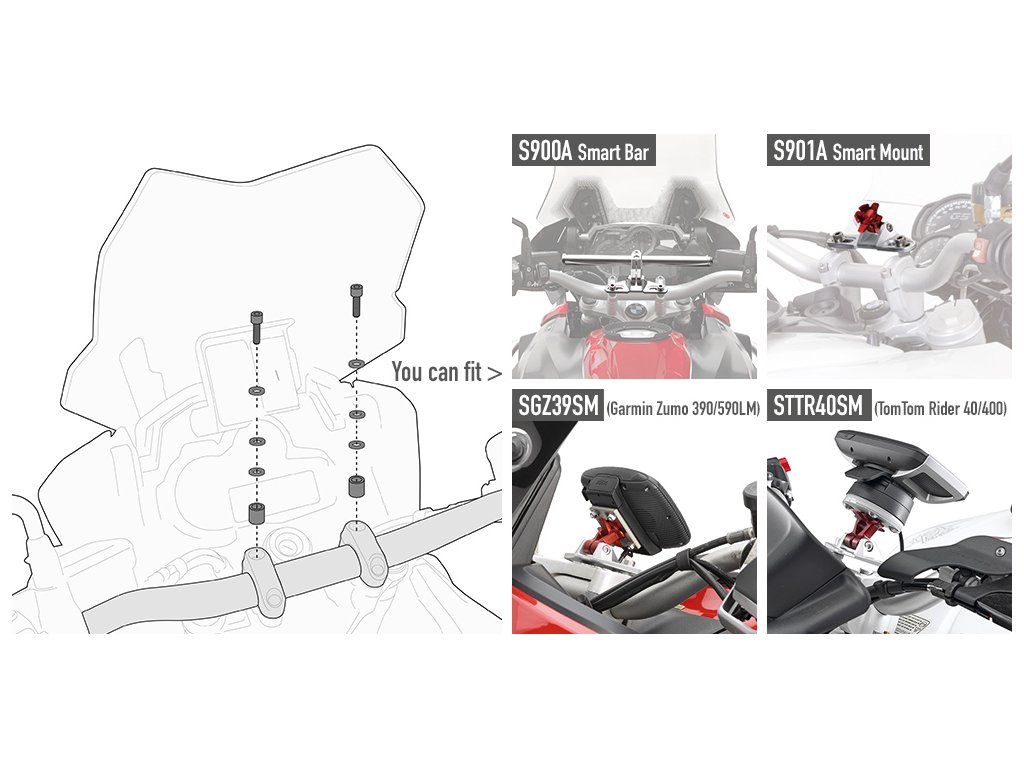 You can fit >

S900A Smart Bar

S901A Smart Mount

SGZ39SM (Garmin Zumo 390/590LM)

STTR40SM (TomTom Rider 40/400)