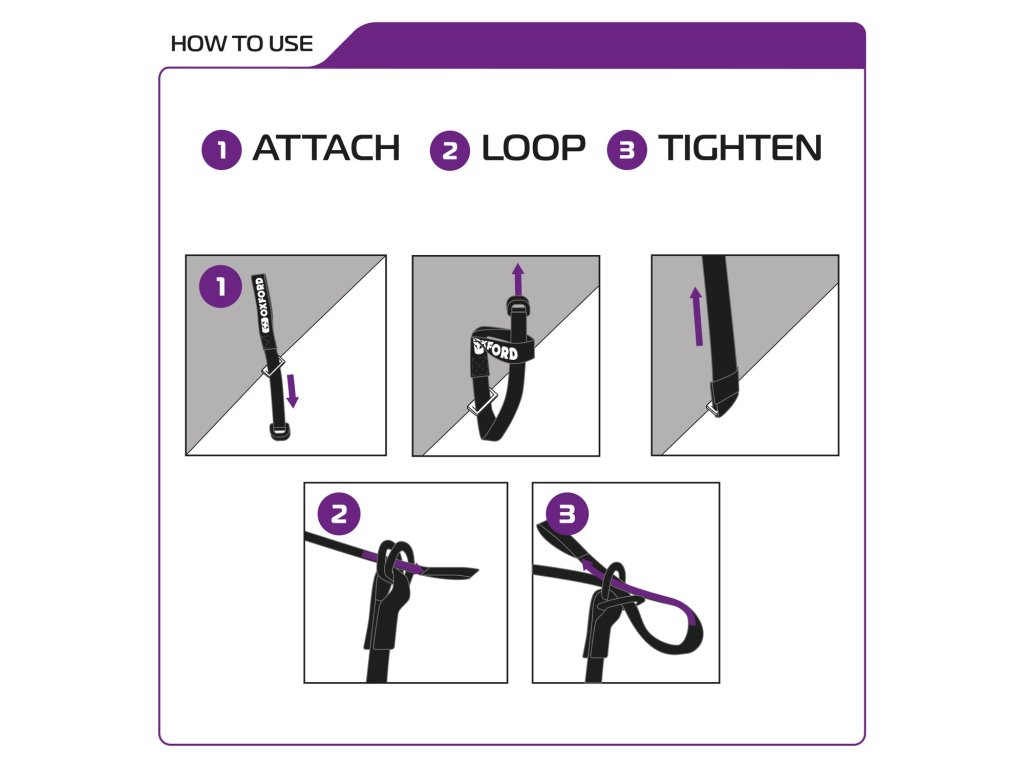 HOW TO USE

1 ATTACH 2 LOOP 3 TIGHTEN

1

OXFORD

OXFORD

2

3