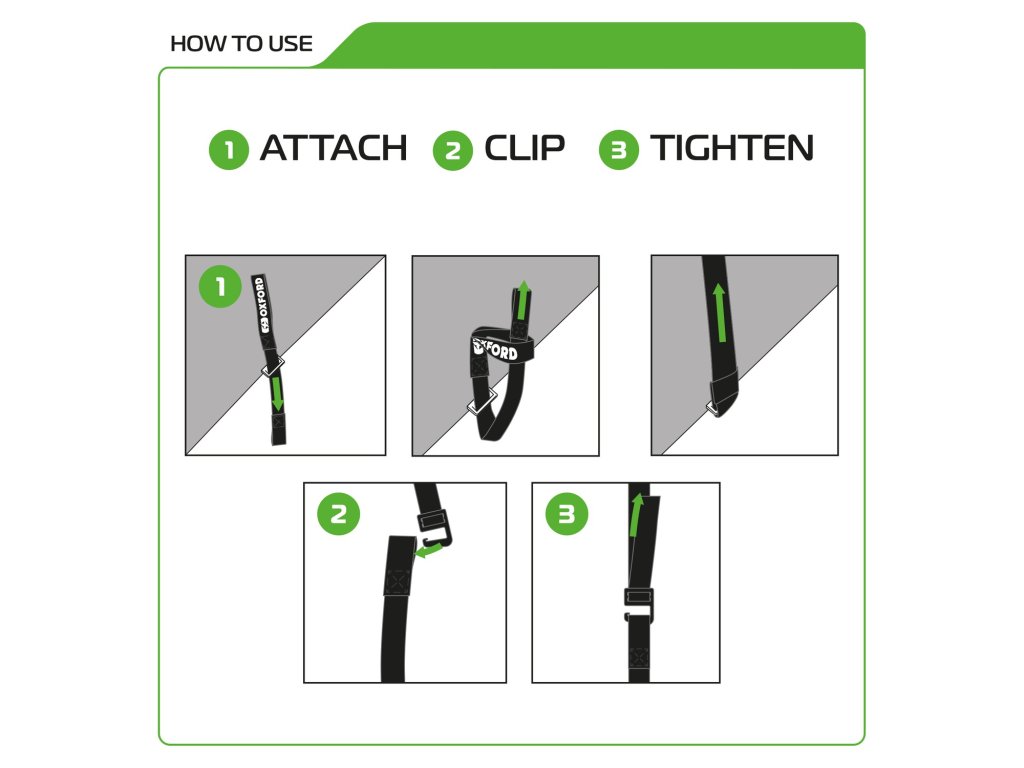 HOW TO USE

1 ATTACH 2 CLIP 3 TIGHTEN

1

OXFORD

OXFORD

2

3