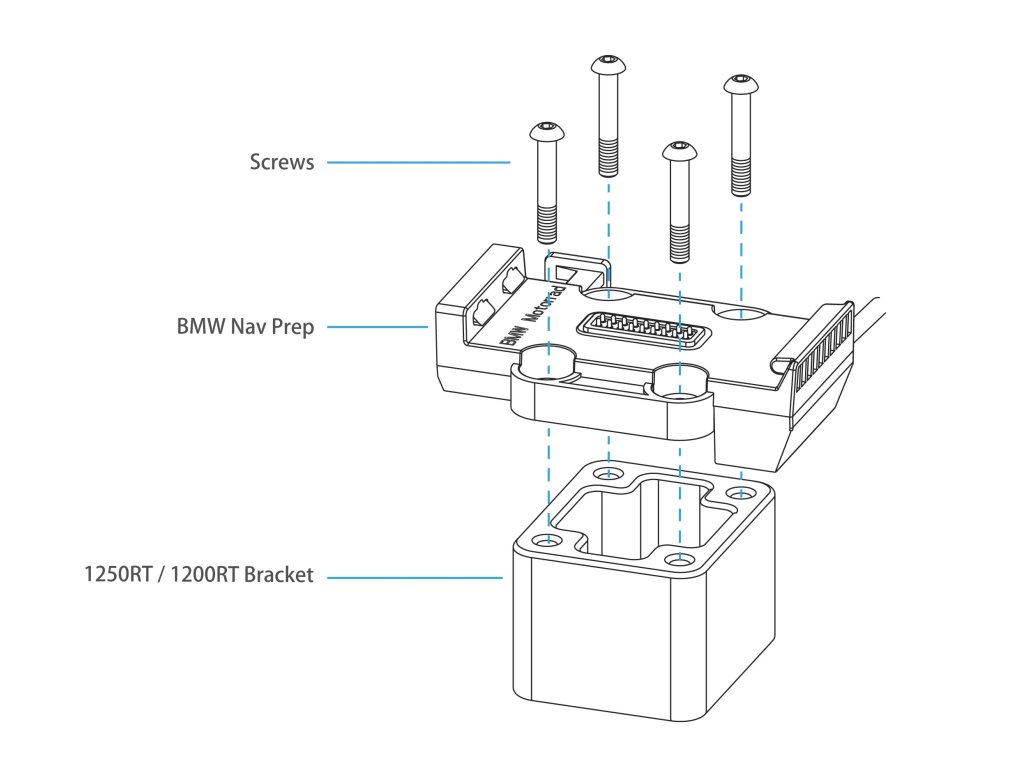 Screws

BMW Nav Prep

BMW Motorrad

1250RT / 1200RT Bracket