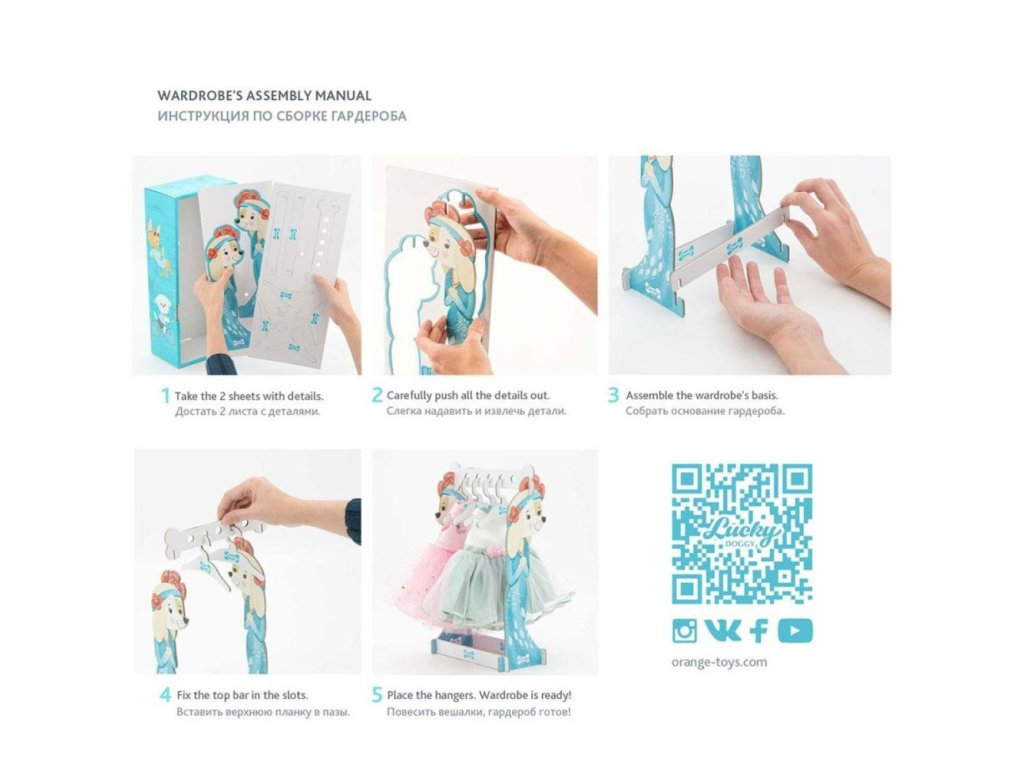 WARDROBE'S ASSEMBLY MANUAL
ИНСТРУКЦИЯ ПО СБОРКЕ ГАРДЕРОБА

1 Take the 2 sheets with details.
Достать 2 листа с деталями.

2 Carefully push all the details out.
Слегка надавить и извлечь детали.

3 Assemble the wardrobe's basis.
Собрать основание гардероба.

4 Fix the top bar in the slots.
Вставить верхнюю планку в пазы.

5 Place the hangers. Wardrobe is ready!
Повесить вешалки, гардероб готов!

Lucky DOGGY

orange-toys.com