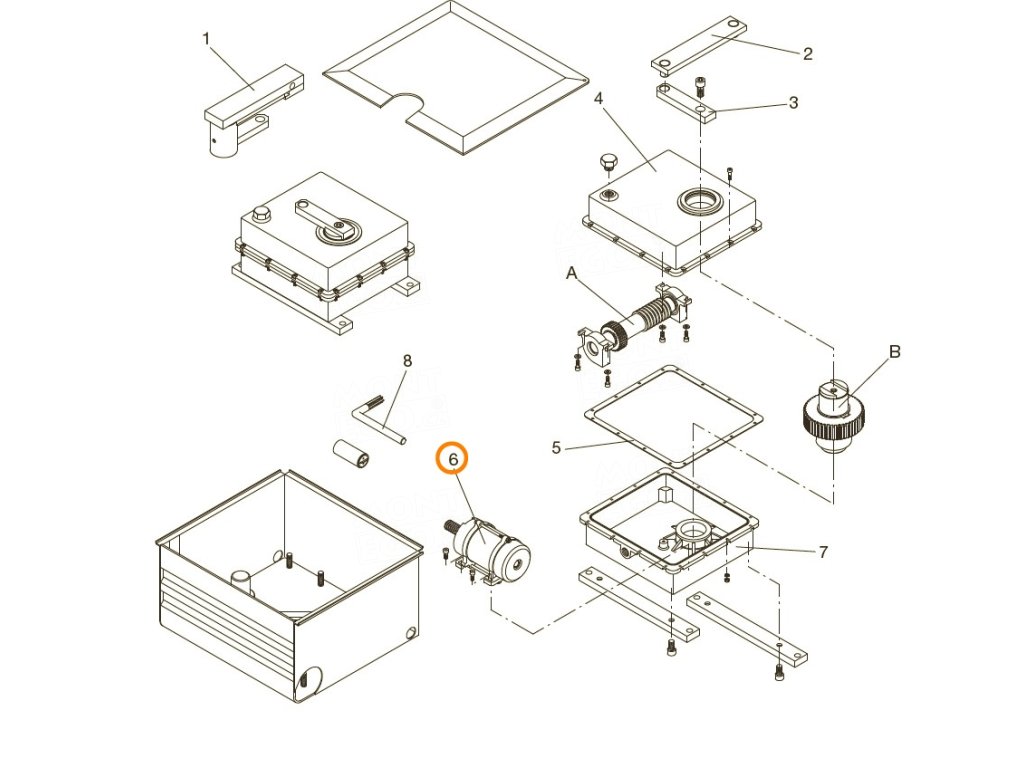 1
2
3
4
A
B
8
5
6
7