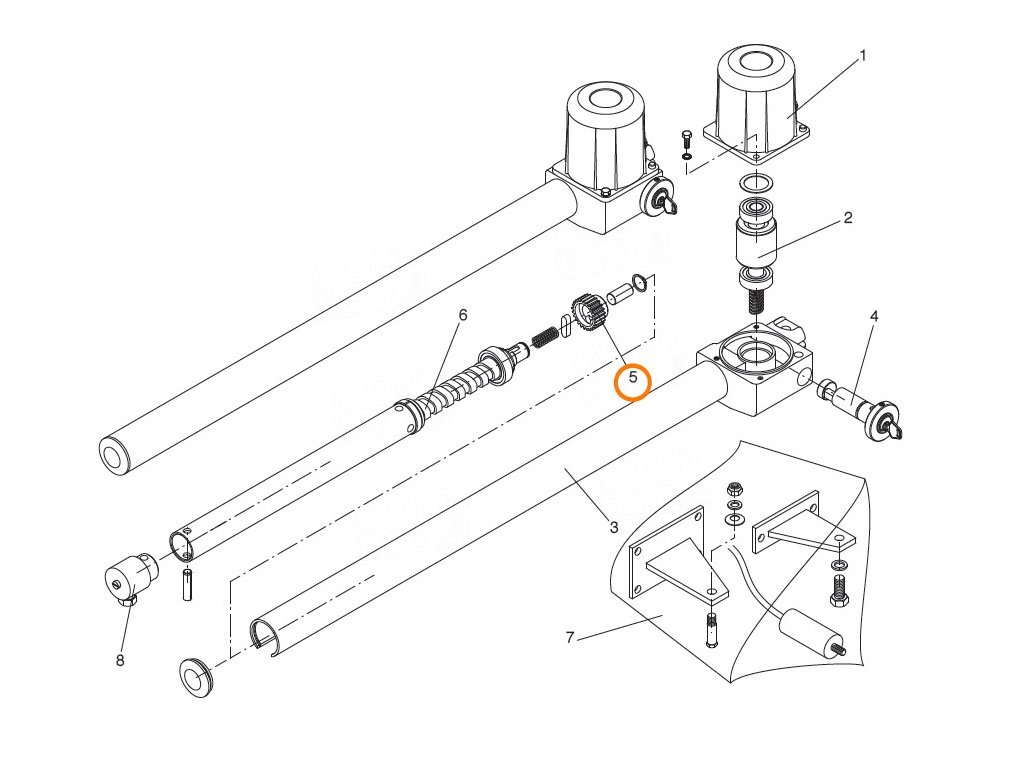 1
2
6
4
5
3
7
8