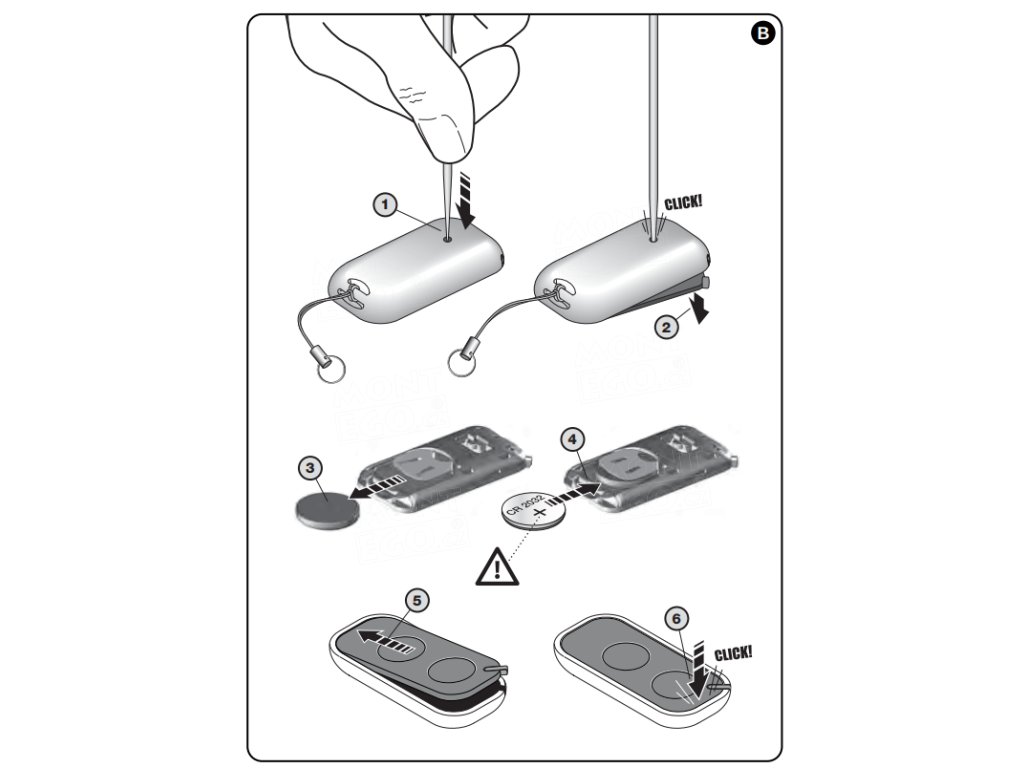 B

1

CLICK!

2

3

4

CR 2032 +

5

6

CLICK!