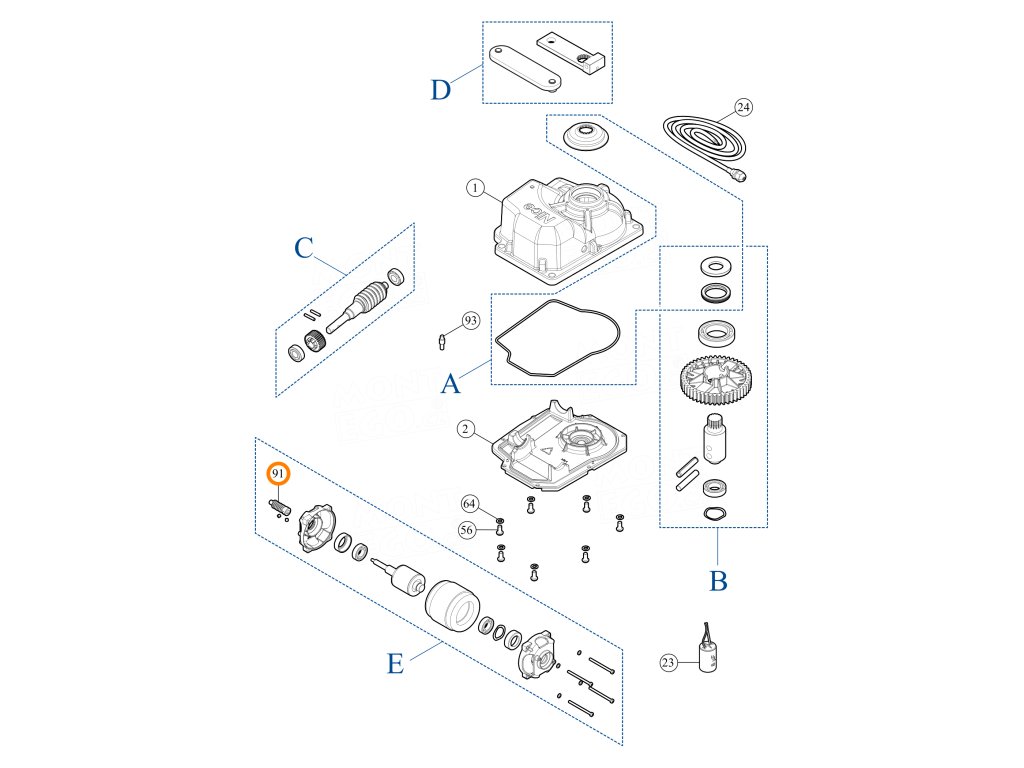 D
24
1
C
93
A
2
91
64
56
B
E
23