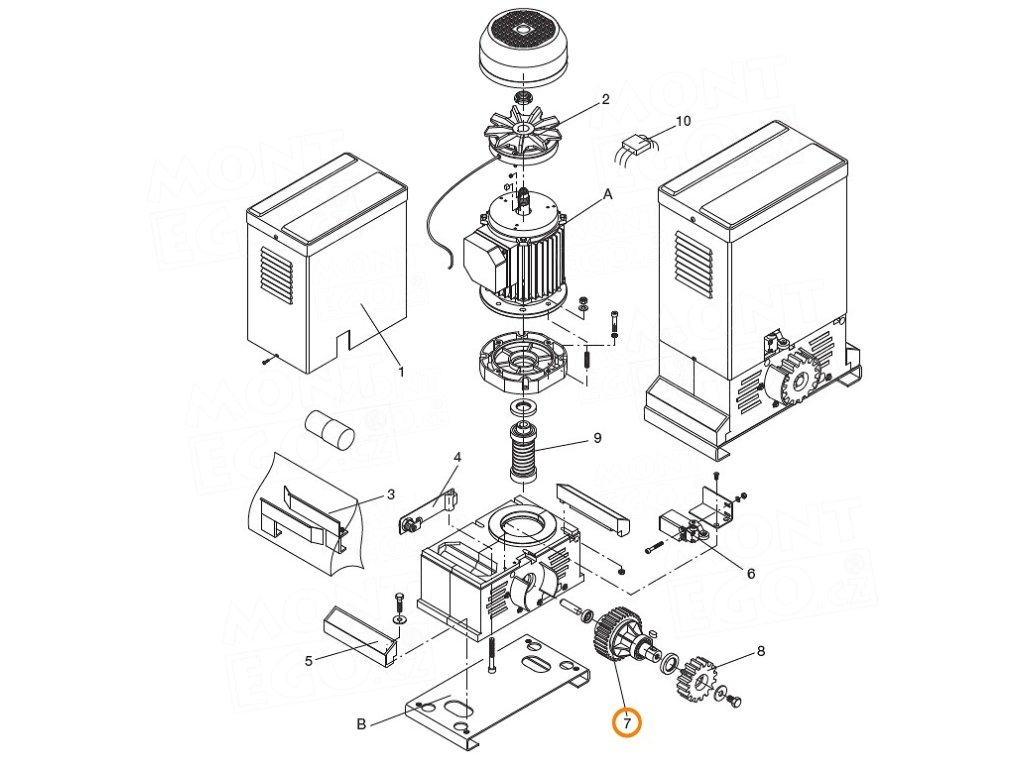 2
10
A
1
9
4
3
6
5
8
B
7
MONT EGO.cz