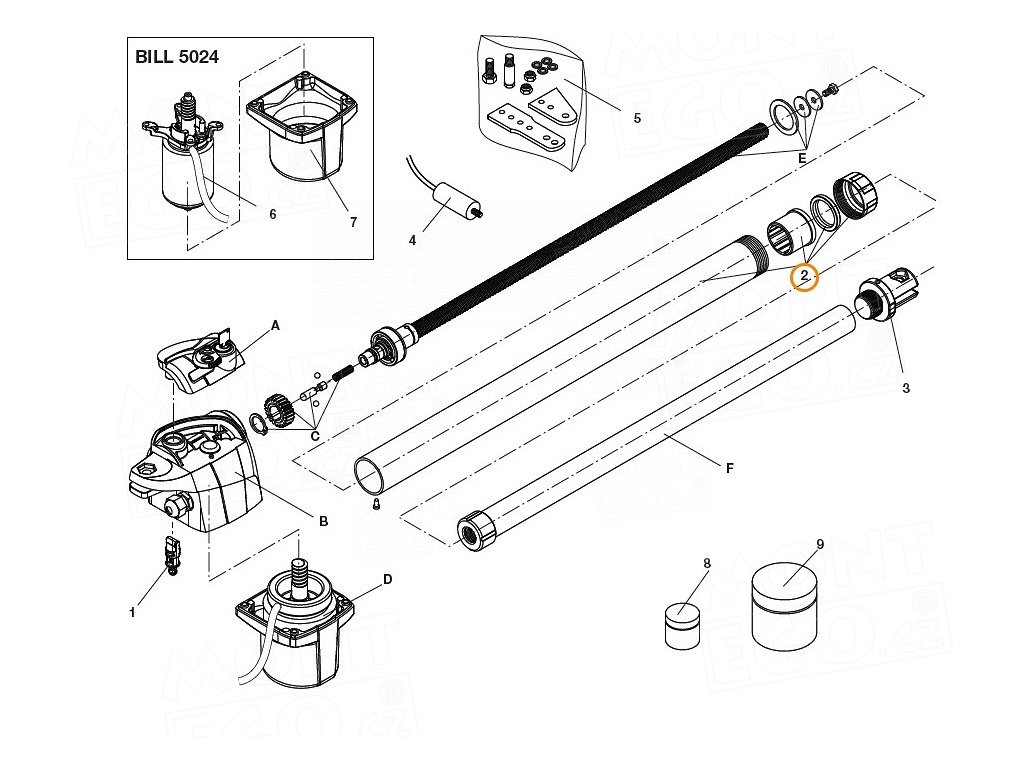 BILL 5024
6
7
4
5
E
2
3
A
C
B
F
1
D
8
9
MONT EGO.cz