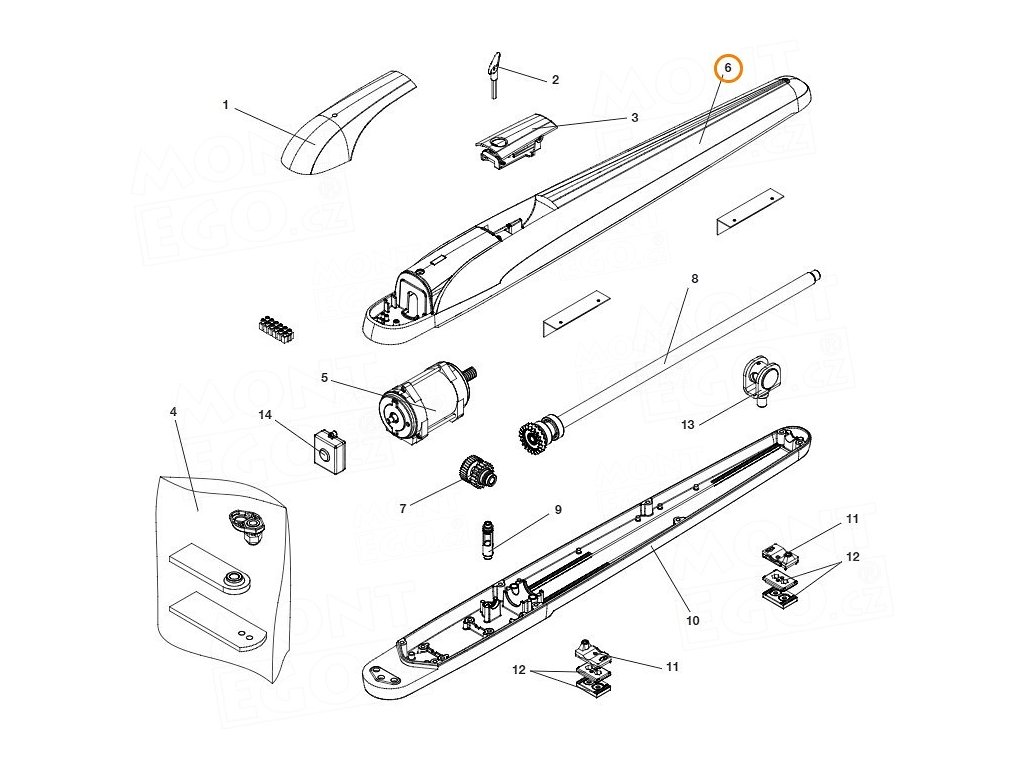 1
2
3
6
8
5
14
4
13
7
9
11
12
10
11
12
MONT EGO.cz