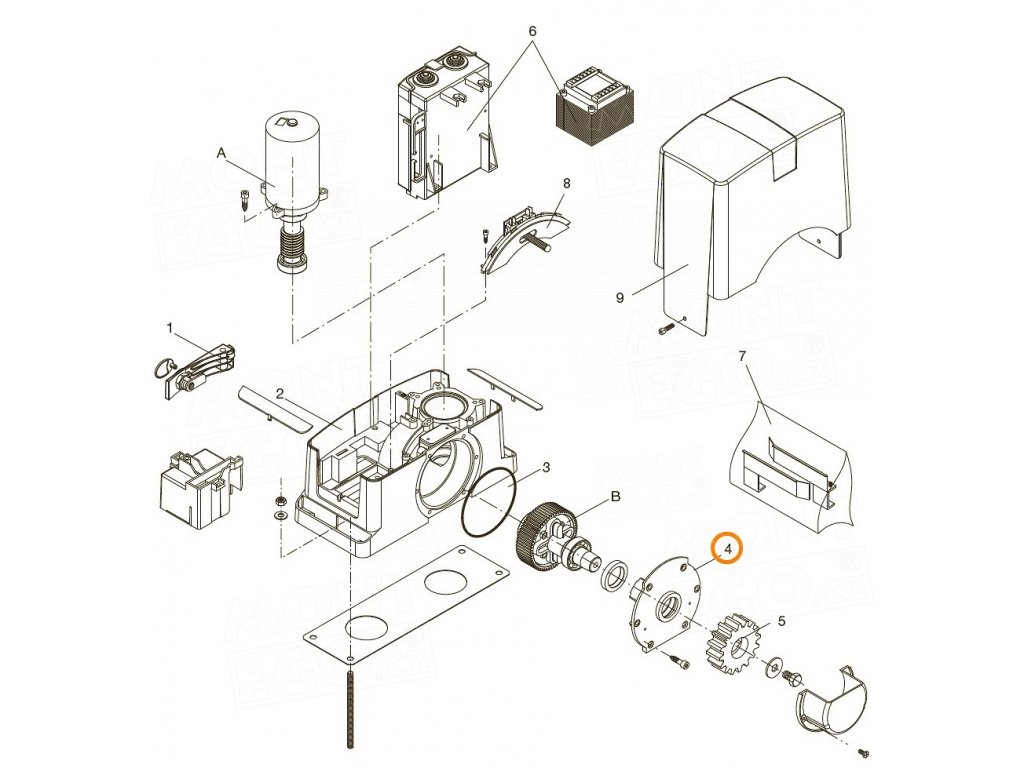 6
A
8
9
1
7
2
3
B
4
5
MONT EGO.cz