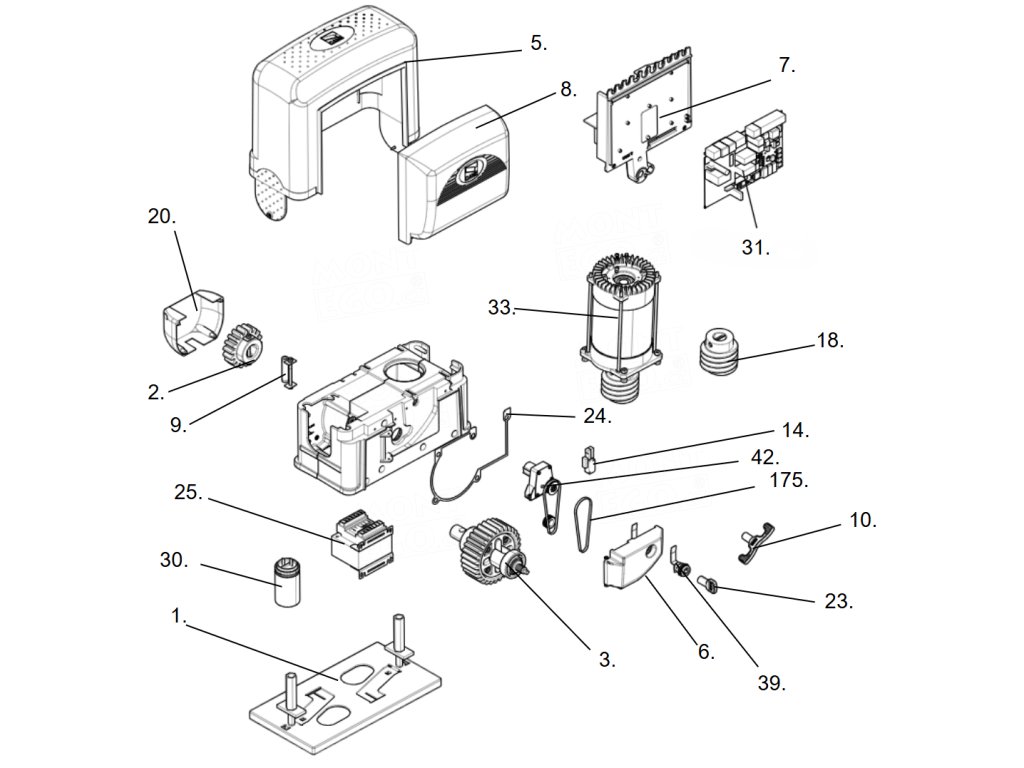 5.

8.

7.

31.

20.

33.

18.

2.

9.

24.

14.

42.

175.

25.

10.

30.

23.

1.

3.

6.

39.